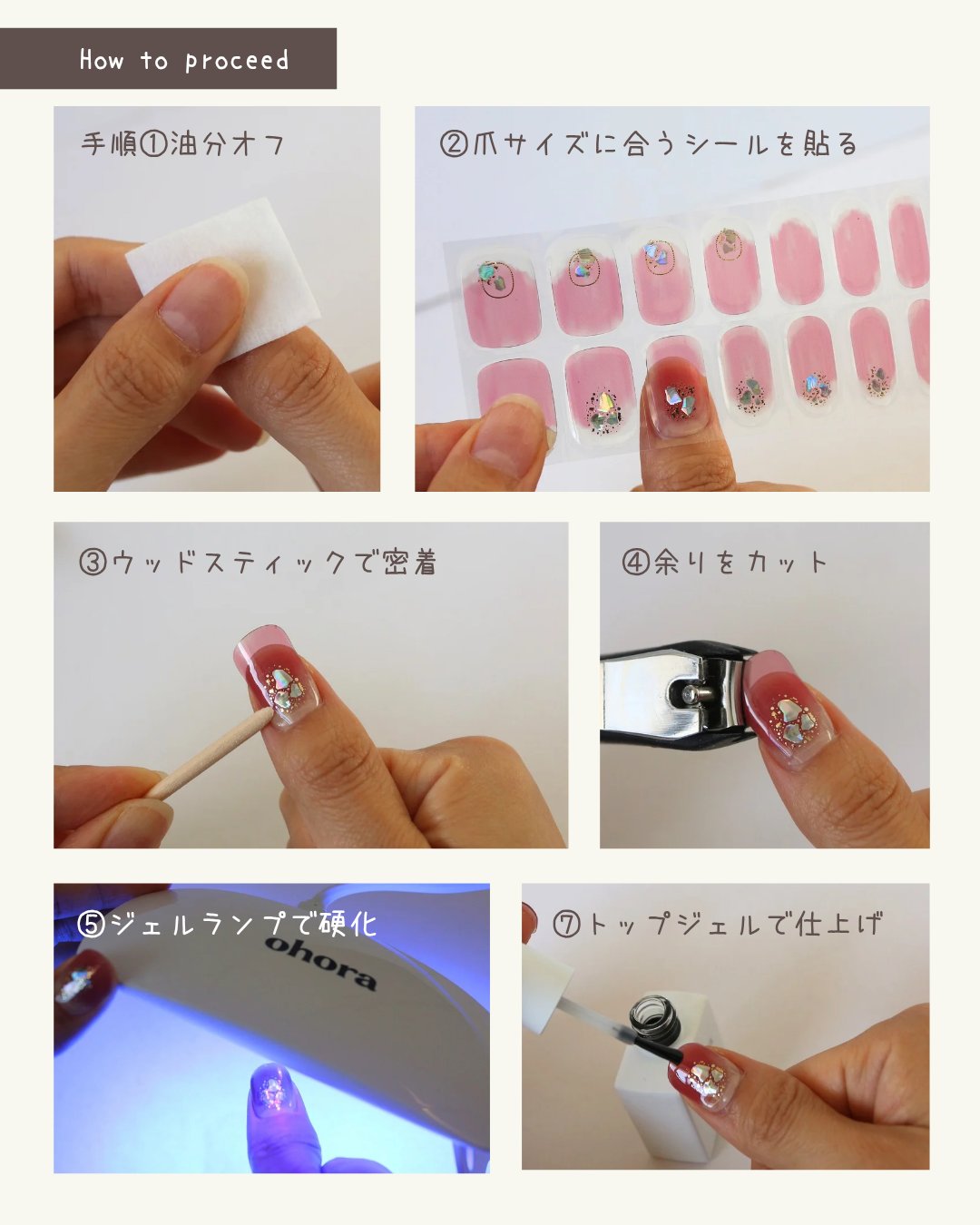 How to proceed

手順①油分オフ

②爪サイズに合うシールを貼る

③ウッドスティックで密着

④余りをカット

⑤ジェルランプで硬化

ohora

⑦トップジェルで仕上げ