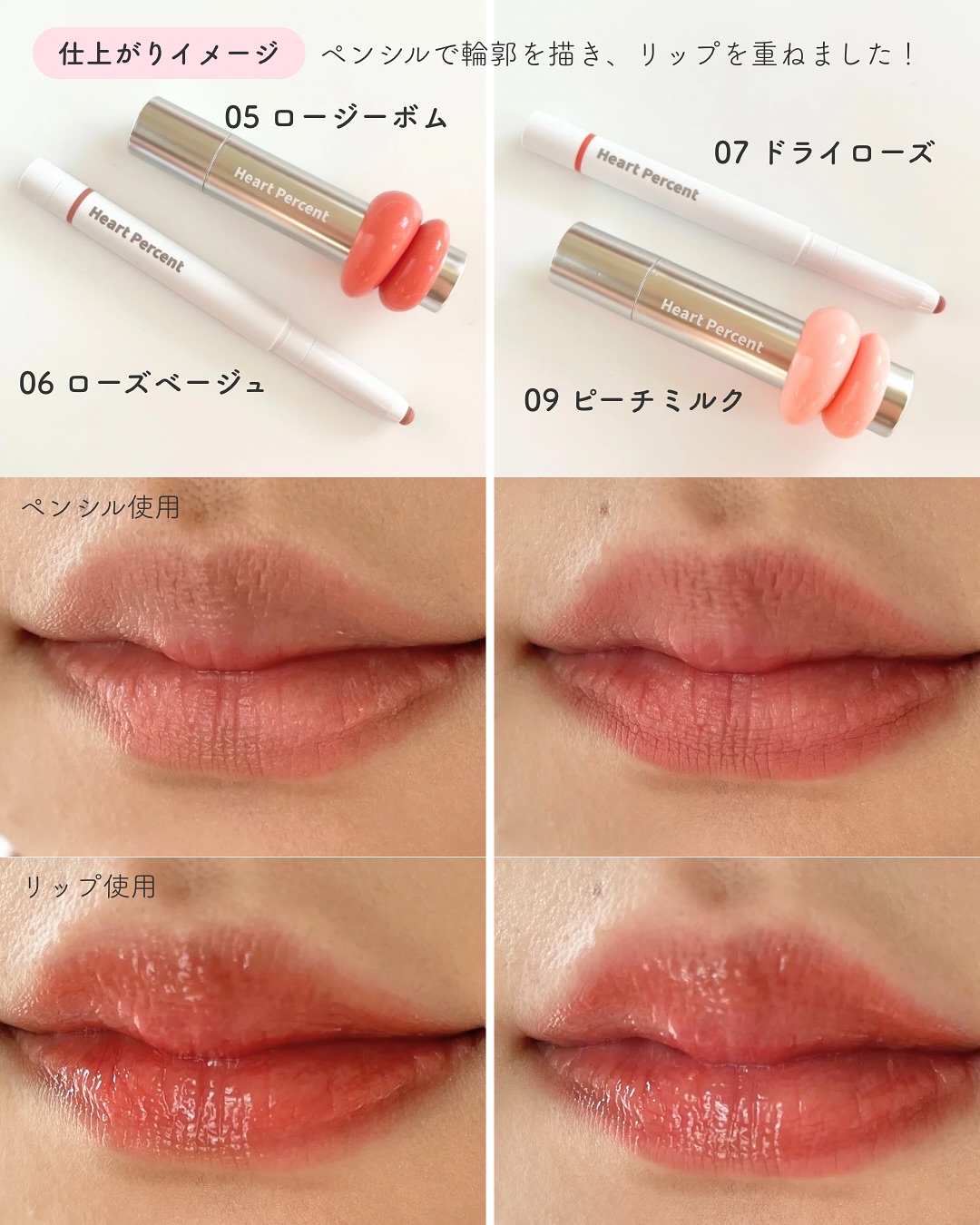 仕上がりイメージ ペンシルで輪郭を描き、リップを重ねました！

05 ロージーボム

Heart Percent

Heart Percent

06 ローズベージュ

Heart Percent

07 ドライローズ

Heart Percent

09 ピーチミルク

ペンシル使用

リップ使用