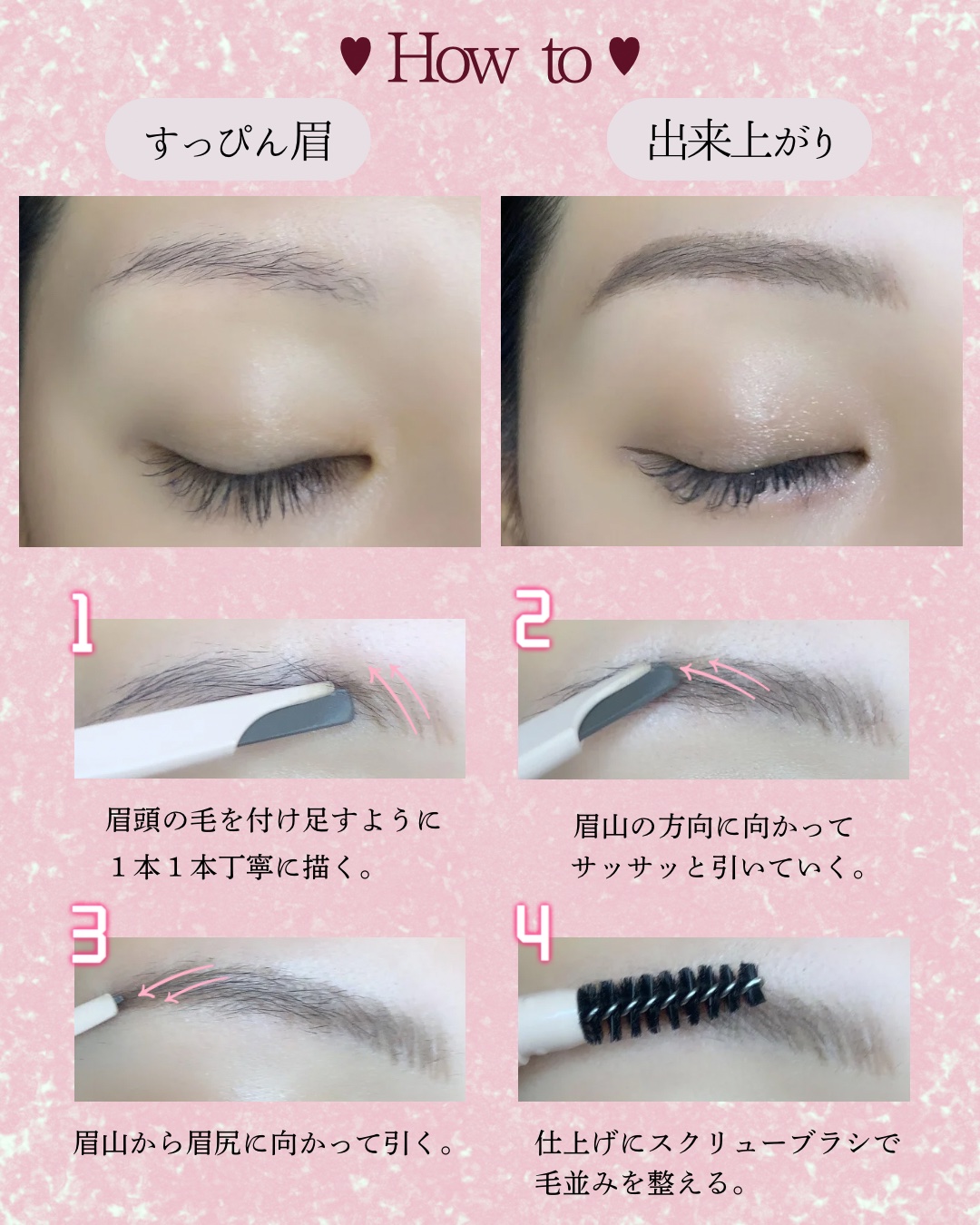 ♥ How to ♥

すっぴん眉

出来上がり

1

眉頭の毛を付け足すように
１本１本丁寧に描く。

2

眉山の方向に向かって
サッサッと引いていく。

3

眉山から眉尻に向かって引く。

4

仕上げにスクリューブラシで
毛並みを整える。