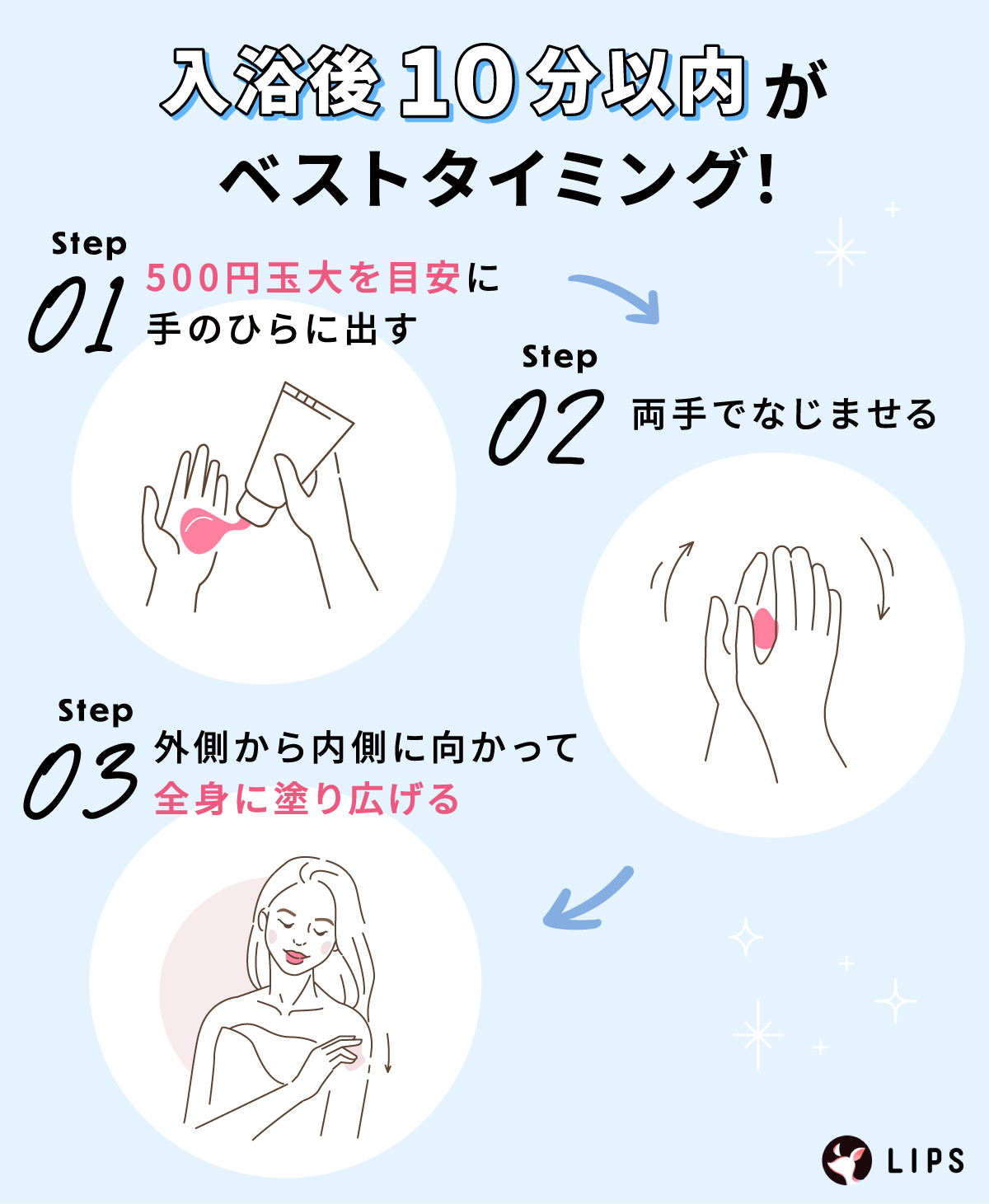 入浴後10分以内が
ベストタイミング!

Step
01 500円玉大を目安に
手のひらに出す

Step
02 両手でなじませる

Step
03 外側から内側に向かって
全身に塗り広げる

LIPS