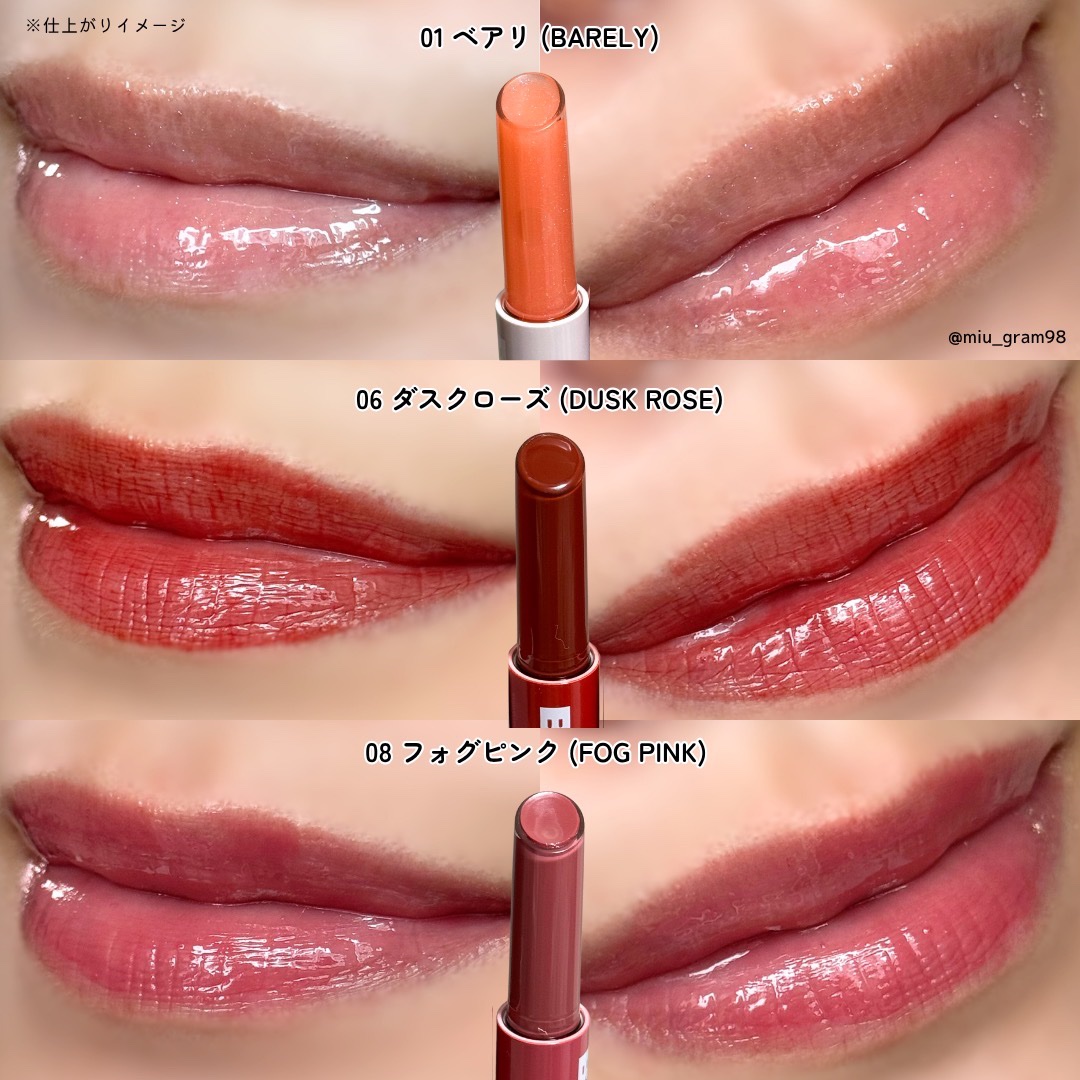 ※仕上がりイメージ

01 ベアリ (BARELY)

@miu_gram98

06 ダスクローズ (DUSK ROSE)

08 フォグピンク (FOG PINK)