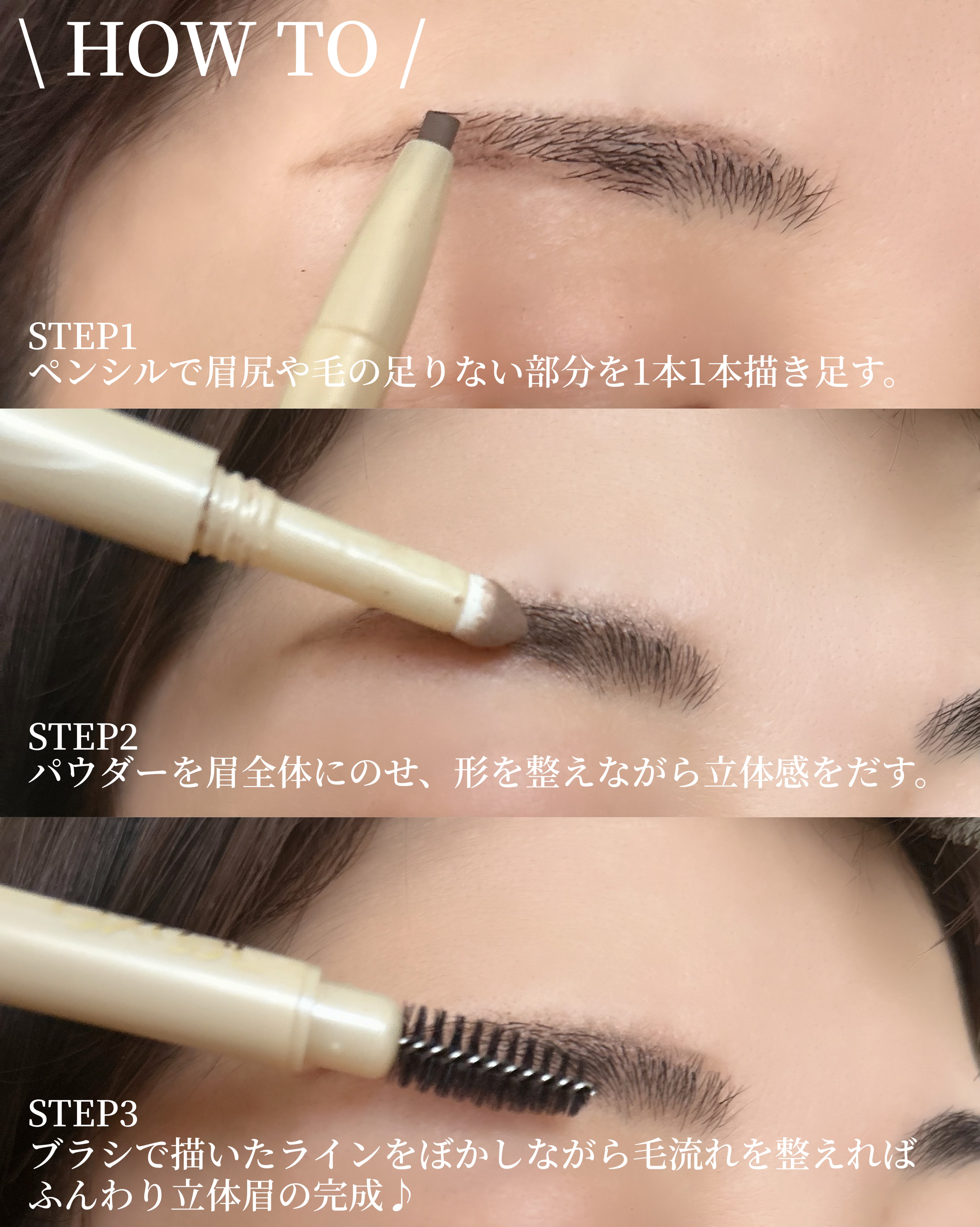 \ HOW TO /

STEP1
ペンシルで眉尻や毛の足りない部分を1本1本描き足す。

STEP2
パウダーを眉全体にのせ、形を整えながら立体感をだす。

STEP3
ブラシで描いたラインをぼかしながら毛流れを整えれば
ふんわり立体眉の完成♪