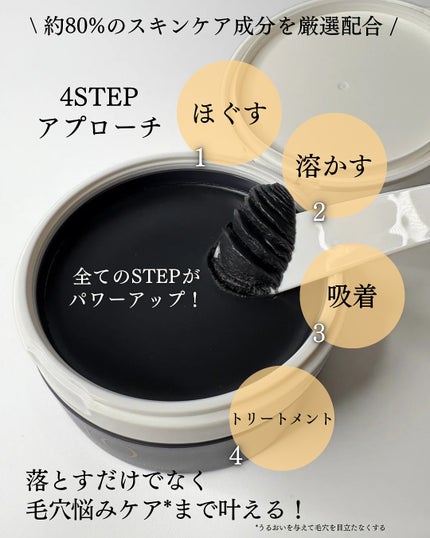 \ 約80%のスキンケア成分を厳選配合 /

4STEP
アプローチ

ほぐす
1

溶かす
2

全てのSTEPが
パワーアップ！

吸着
3

トリートメント
4

落とすだけでなく
毛穴悩みケア*まで叶える！

*うるおいを与えて毛穴を目立たなくする