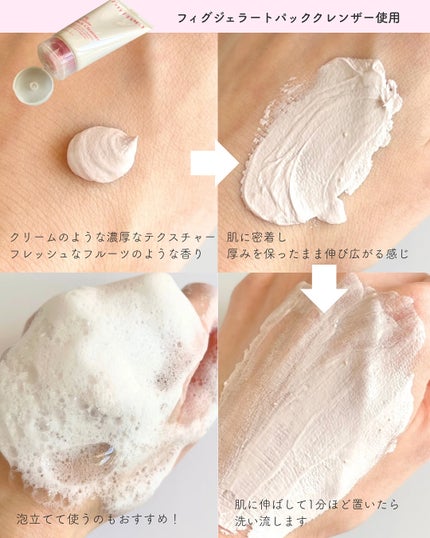 フィグジェラートパッククレンザー使用

クリームのような濃厚なテクスチャー
フレッシュなフルーツのような香り

肌に密着し
厚みを保ったまま伸び広がる感じ

泡立てて使うのもおすすめ！

肌に伸ばして1分ほど置いたら
洗い流します