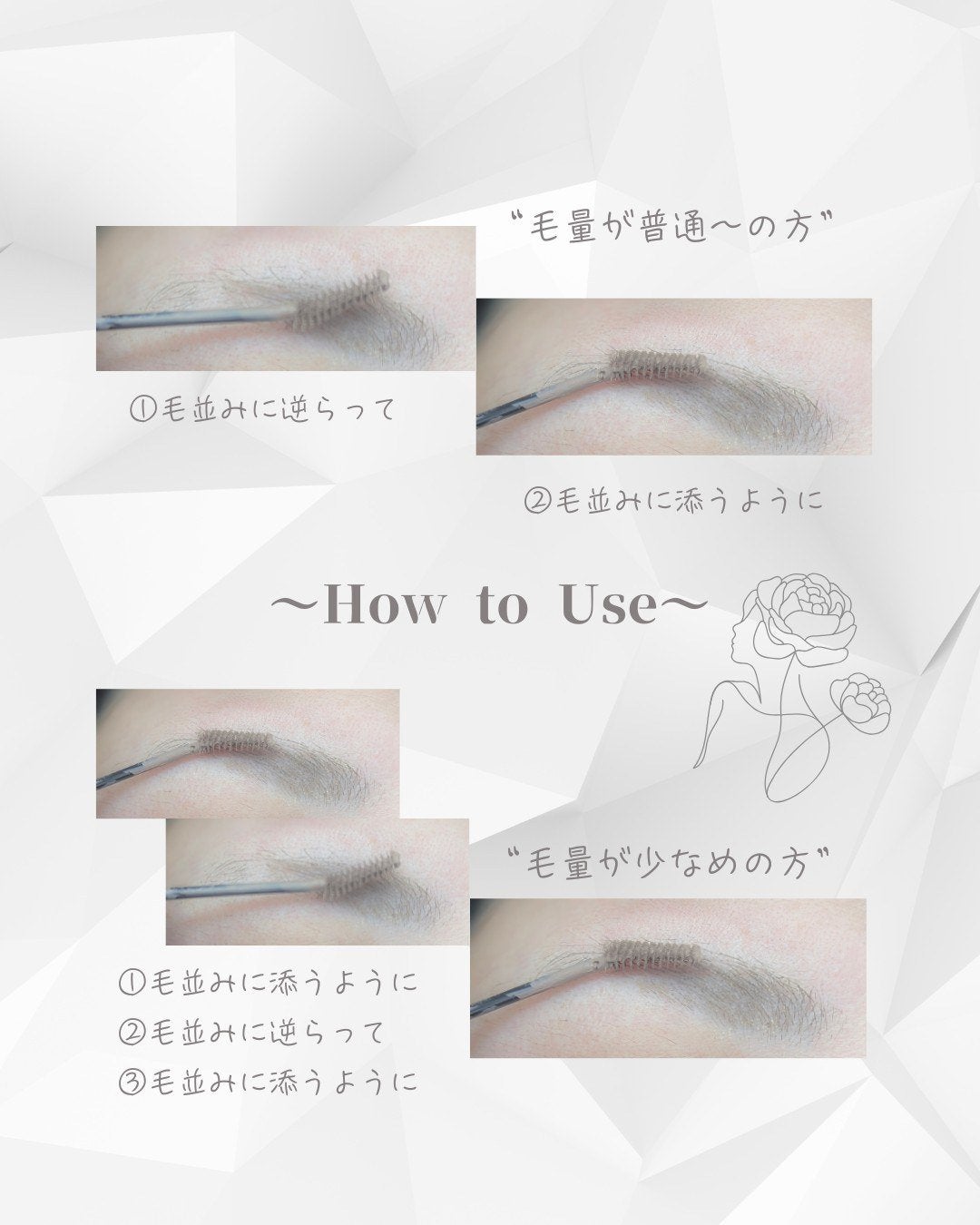 “毛量が普通〜の方”

①毛並みに逆らって

②毛並みに添うように

〜How to Use〜

“毛量が少なめの方”

①毛並みに添うように
②毛並みに逆らって
③毛並みに添うように