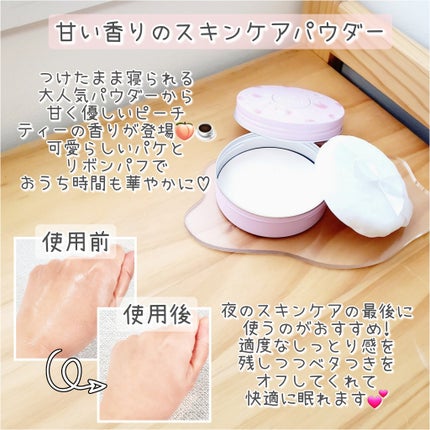 甘い香りのスキンケアパウダー

つけたまま寝られる
大人気パウダーから
甘く優しいピーチ
ティーの香りが登場🍑☕
可愛らしいパケと
リボンパフで
おうち時間も華やかに♡

使用前

使用後

夜のスキンケアの最後に
使うのがおすすめ!
適度なしっとり感を
残しつつベタつきを
オフしてくれて
快適に眠れます💕