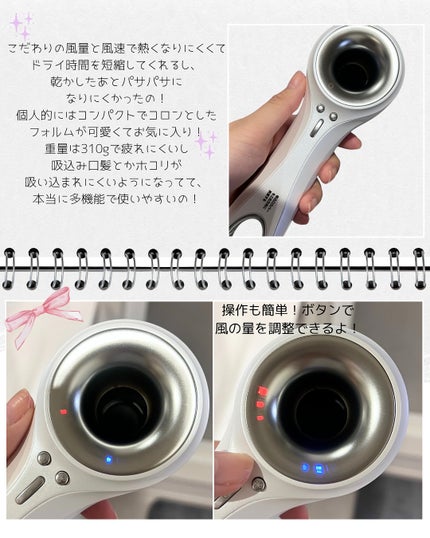 こだわりの風量と風速で熱くなりにくくて
ドライ時間を短縮してくれるし、
乾かしたあとパサパサに
なりにくかったの！
個人的にはコンパクトでコロンとした
フォルムが可愛くてお気に入り！
重量は310gで疲れにくいし
吸込み口髪とかホコリが
吸い込まれにくいようになってて、
本当に多機能で使いやすいの！

操作も簡単！ボタンで
風の量を調整できるよ！