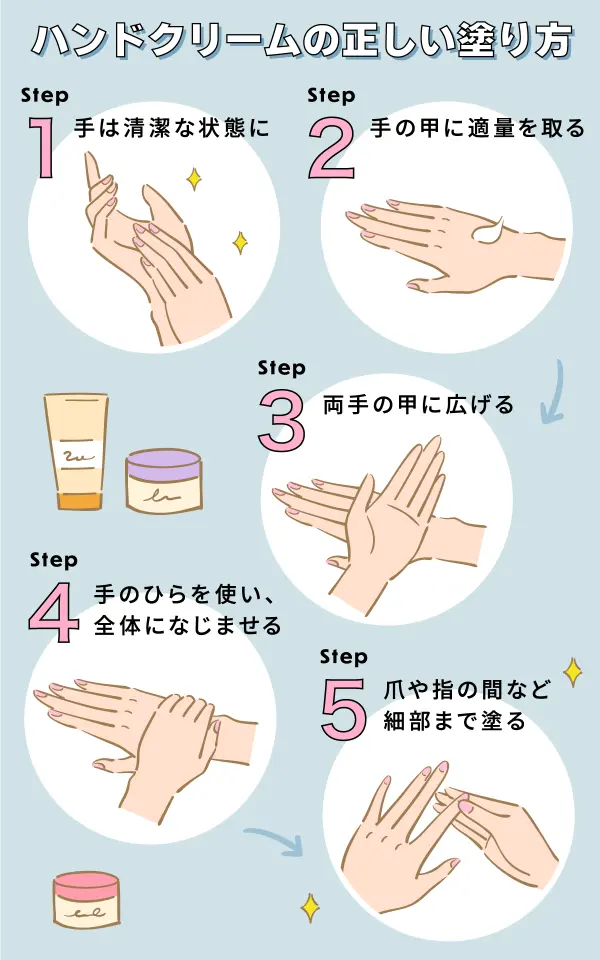 ハンドクリームの正しい塗り方

Step
1
手は清潔な状態に

Step
2
手の甲に適量を取る

Step
3
両手の甲に広げる

Step
4
手のひらを使い、全体になじませる

Step
5
爪や指の間など細部まで塗る