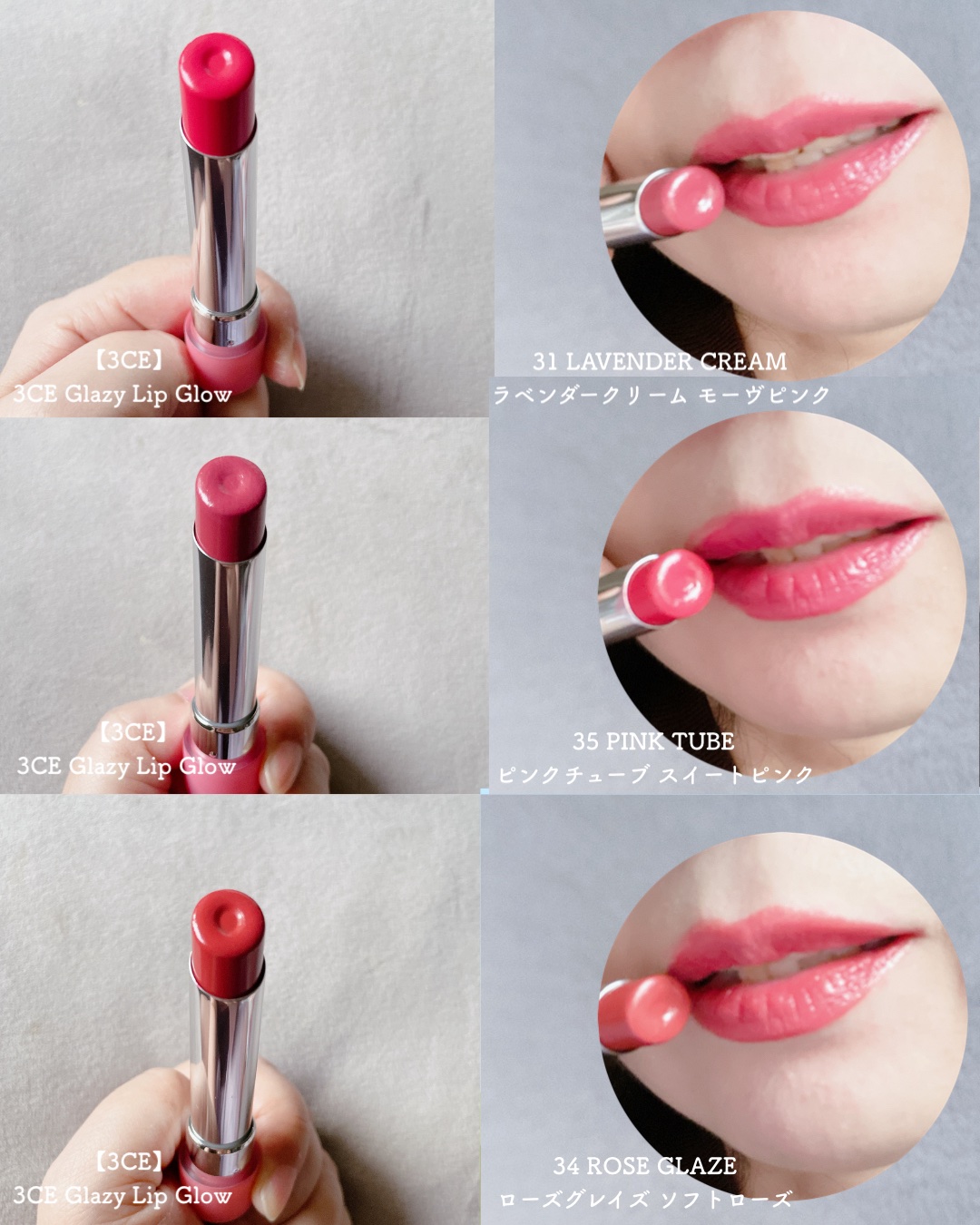 【3CE】
3CE Glazy Lip Glow

31 LAVENDER CREAM
ラベンダークリーム モーヴピンク

【3CE】
3CE Glazy Lip Glow

35 PINK TUBE
ピンクチューブ スイートピンク

【3CE】
3CE Glazy Lip Glow

34 ROSE GLAZE
ローズグレイズ ソフトローズ