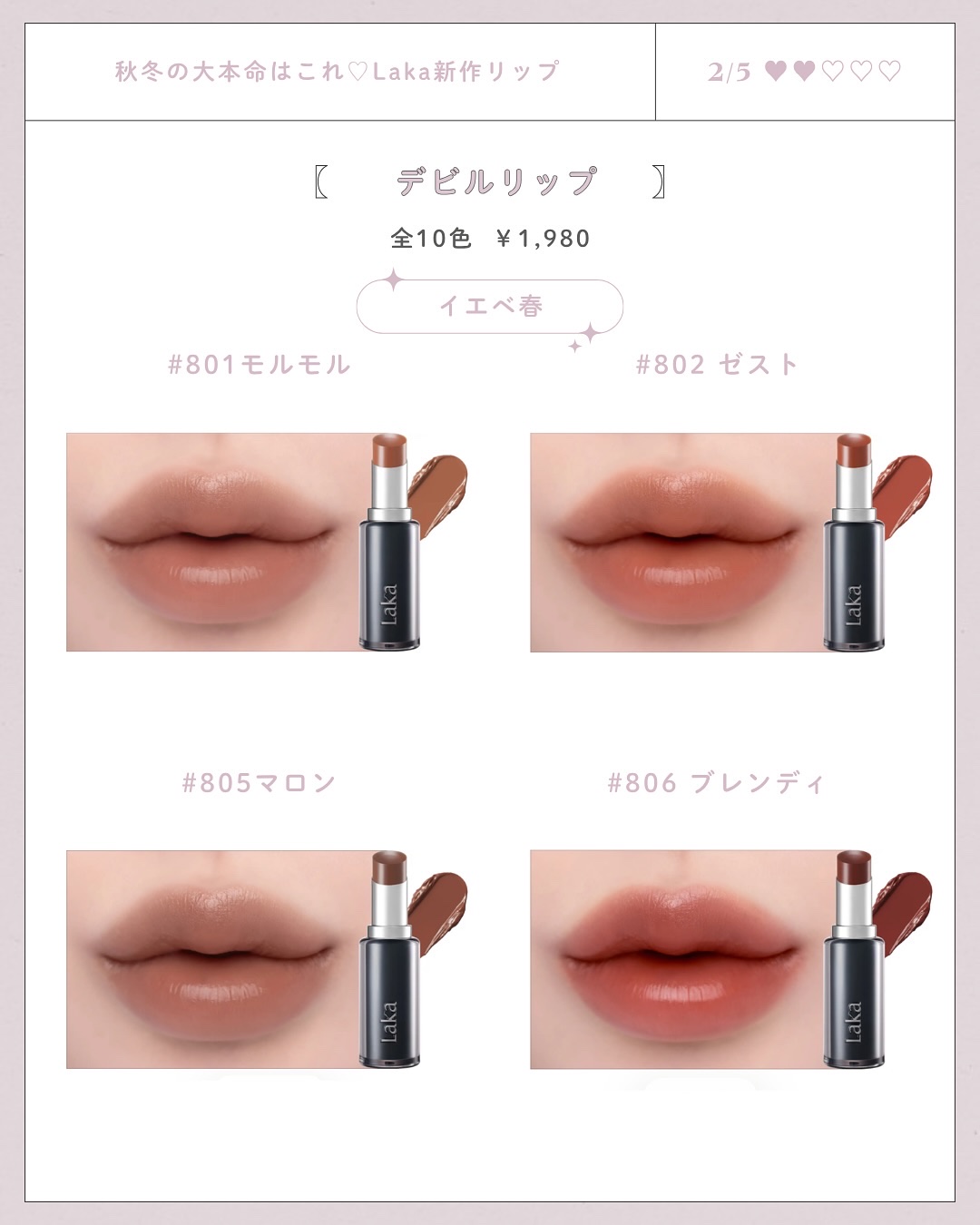 秋冬の大本命はこれ♡Laka新作リップ

2/5 ♥♥♡♡♡

〘 デビルリップ 〙

全10色 ￥1,980

イエベ春

#801モルモル

Laka

#802 ゼスト

Laka

#805マロン

Laka

#806 ブレンディ

Laka