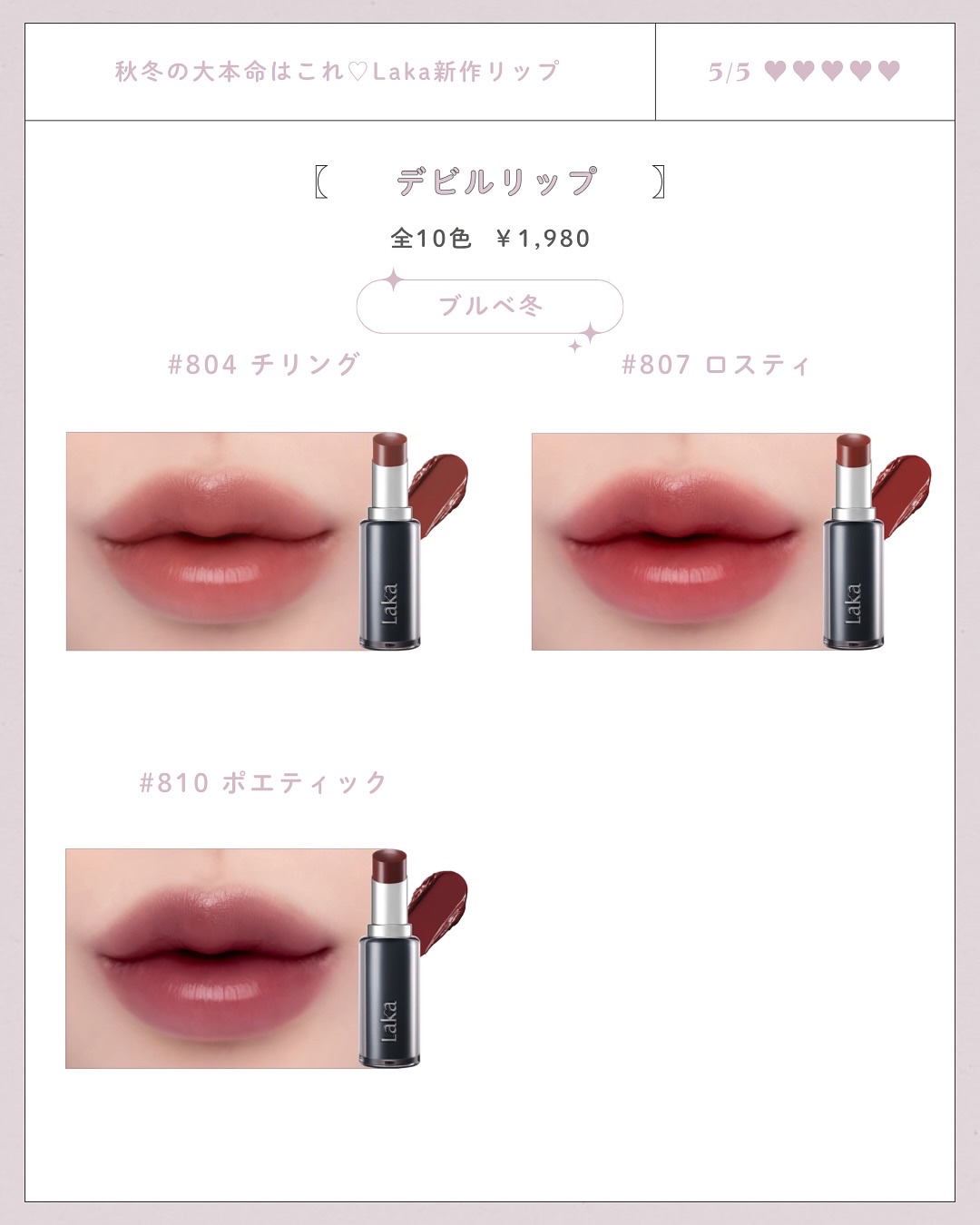 秋冬の大本命はこれ♡Laka新作リップ

5/5 ♥♥♥♥♥

〖 デビルリップ 〗

全10色 ￥1,980

ブルベ冬

#804 チリング

Laka

#807 ロスティ

Laka

#810 ポエティック

Laka