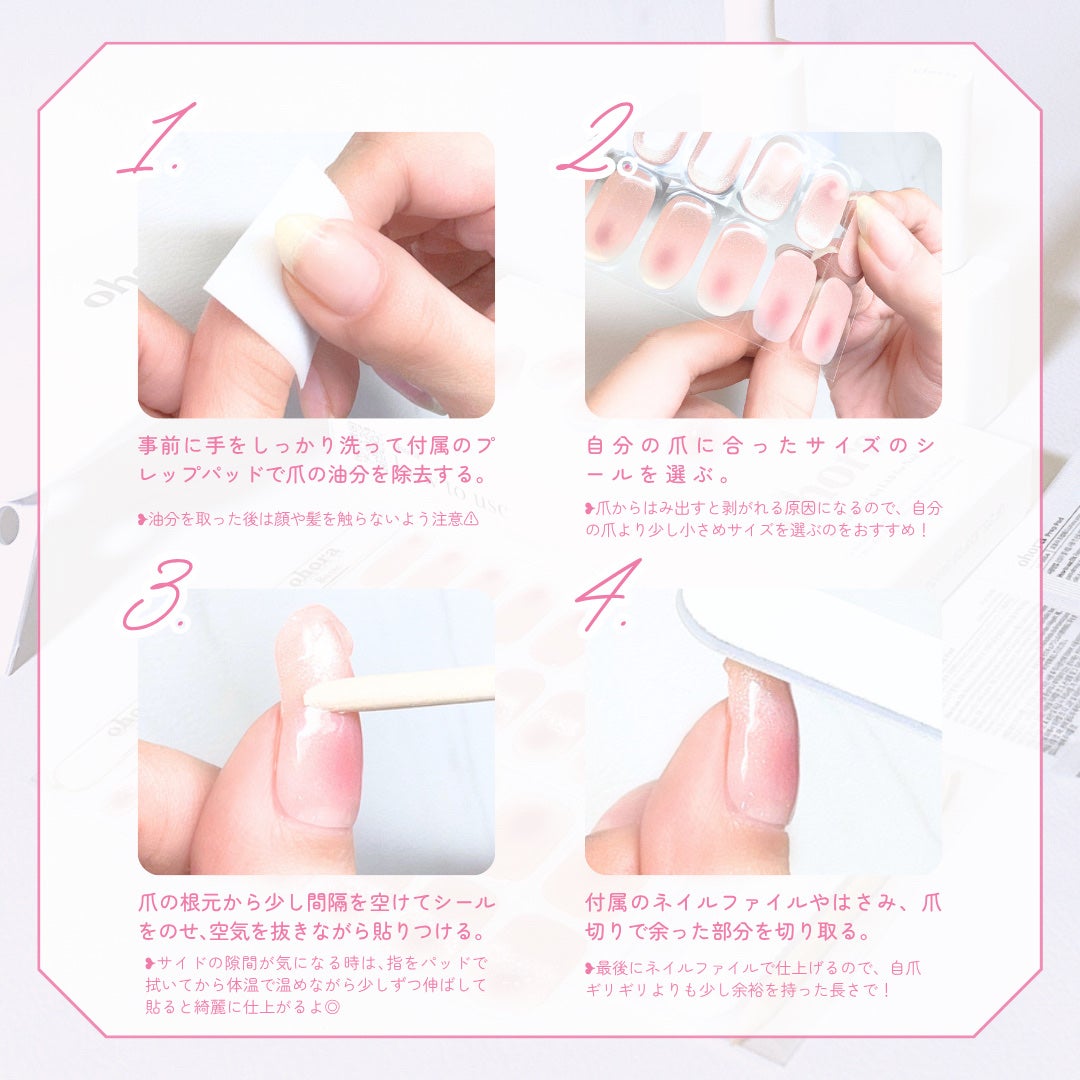 1.

事前に手をしっかり洗って付属のプレップパッドで爪の油分を除去する。

❥油分を取った後は顔や髪を触らないよう注意⚠

2.

自分の爪に合ったサイズのシールを選ぶ。

❥爪からはみ出すと剥がれる原因になるので、自分の爪より少し小さめサイズを選ぶのをおすすめ！

3.

爪の根元から少し間隔を空けてシールをのせ、空気を抜きながら貼りつける。

❥サイドの隙間が気になる時は、指をパッドで拭いてから体温で温めながら少しずつ伸ばして貼ると綺麗に仕上がるよ◎

4.

付属のネイルファイルやはさみ、爪切りで余った部分を切り取る。

❥最後にネイルファイルで仕上げるので、自爪ギリギリよりも少し余裕を持った長さで！