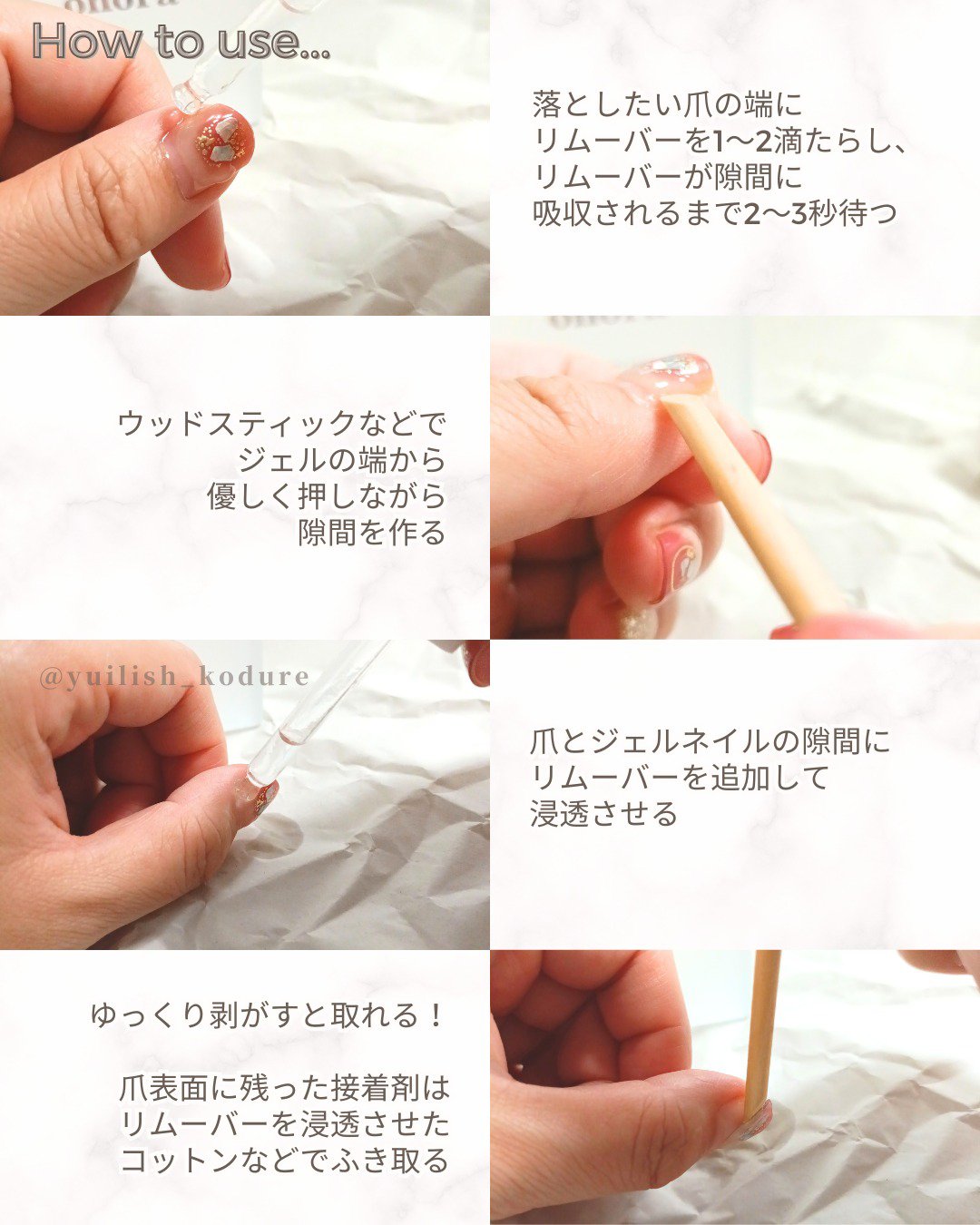 How to use...

落としたい爪の端に
リムーバーを1〜2滴たらし、
リムーバーが隙間に
吸収されるまで2〜3秒待つ

ウッドスティックなどで
ジェルの端から
優しく押しながら
隙間を作る

@yuilish_kodure

爪とジェルネイルの隙間に
リムーバーを追加して
浸透させる

ゆっくり剥がすと取れる！

爪表面に残った接着剤は
リムーバーを浸透させた
コットンなどでふき取る