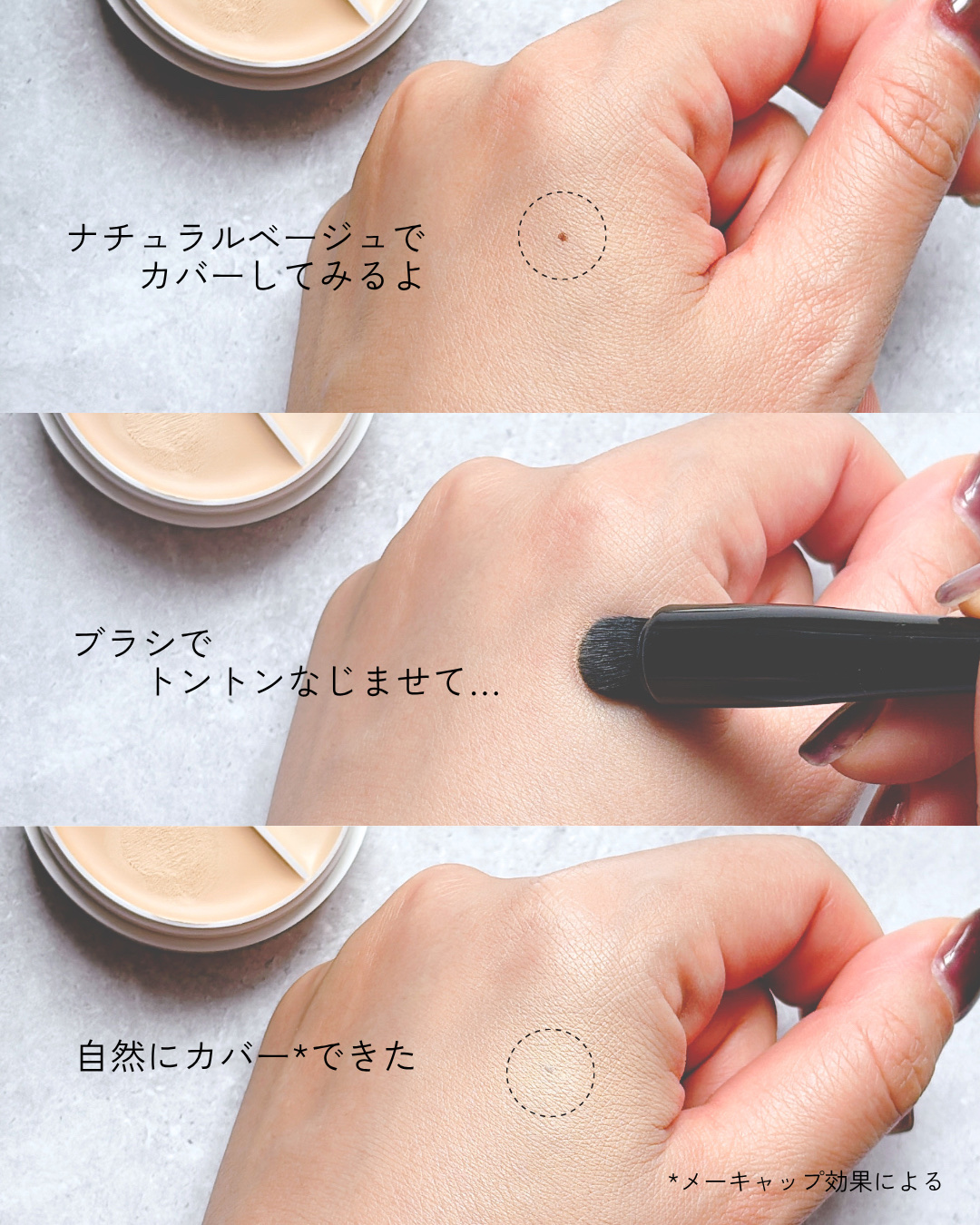 ナチュラルベージュで
カバーしてみるよ

ブラシで
トントンなじませて...

自然にカバー*できた

*メーキャップ効果による