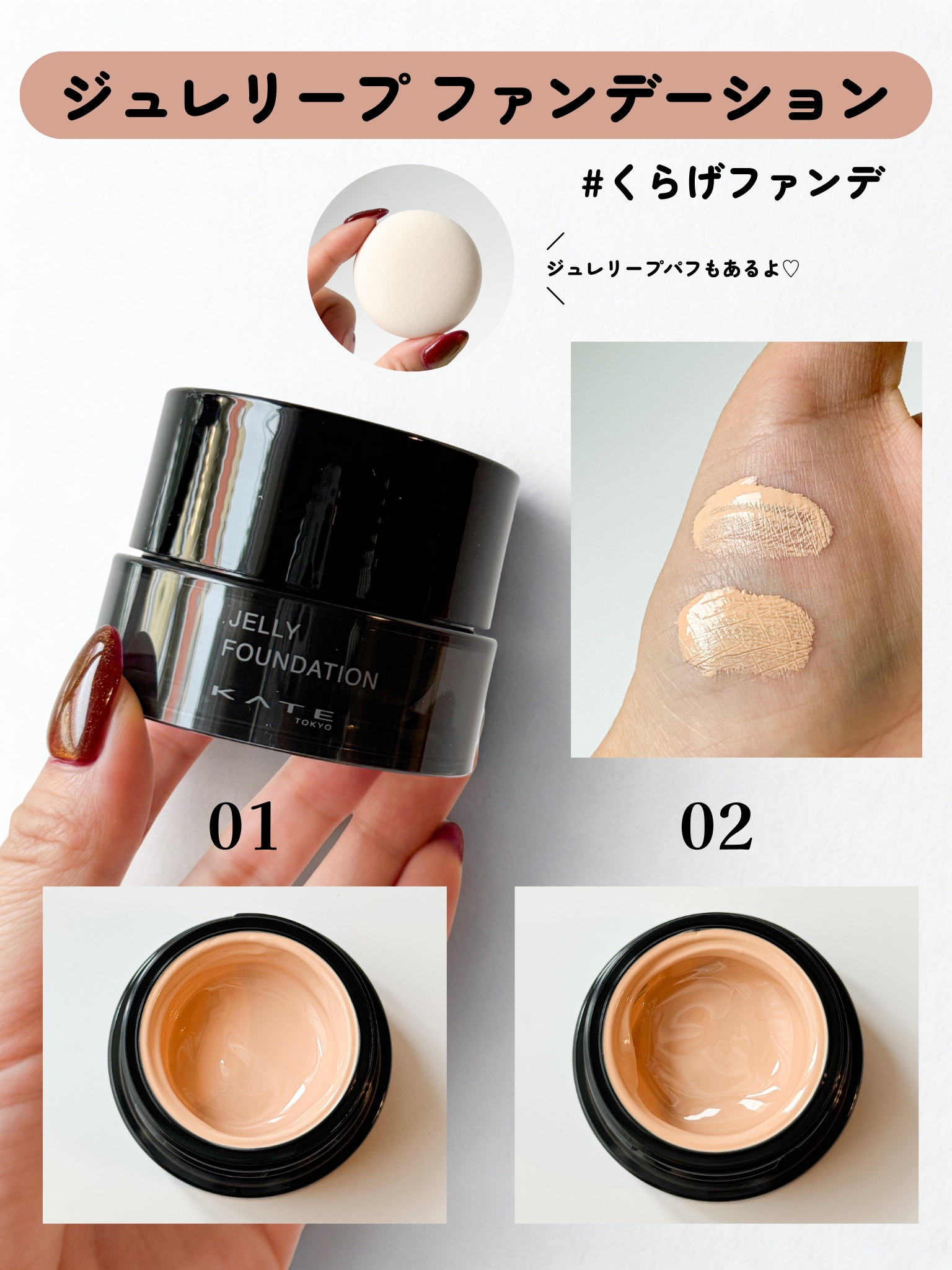 ジュレリープ ファンデーション

#くらげファンデ

ジュレリープパフもあるよ♡

JELLY FOUNDATION
KATE
TOKYO

01

02