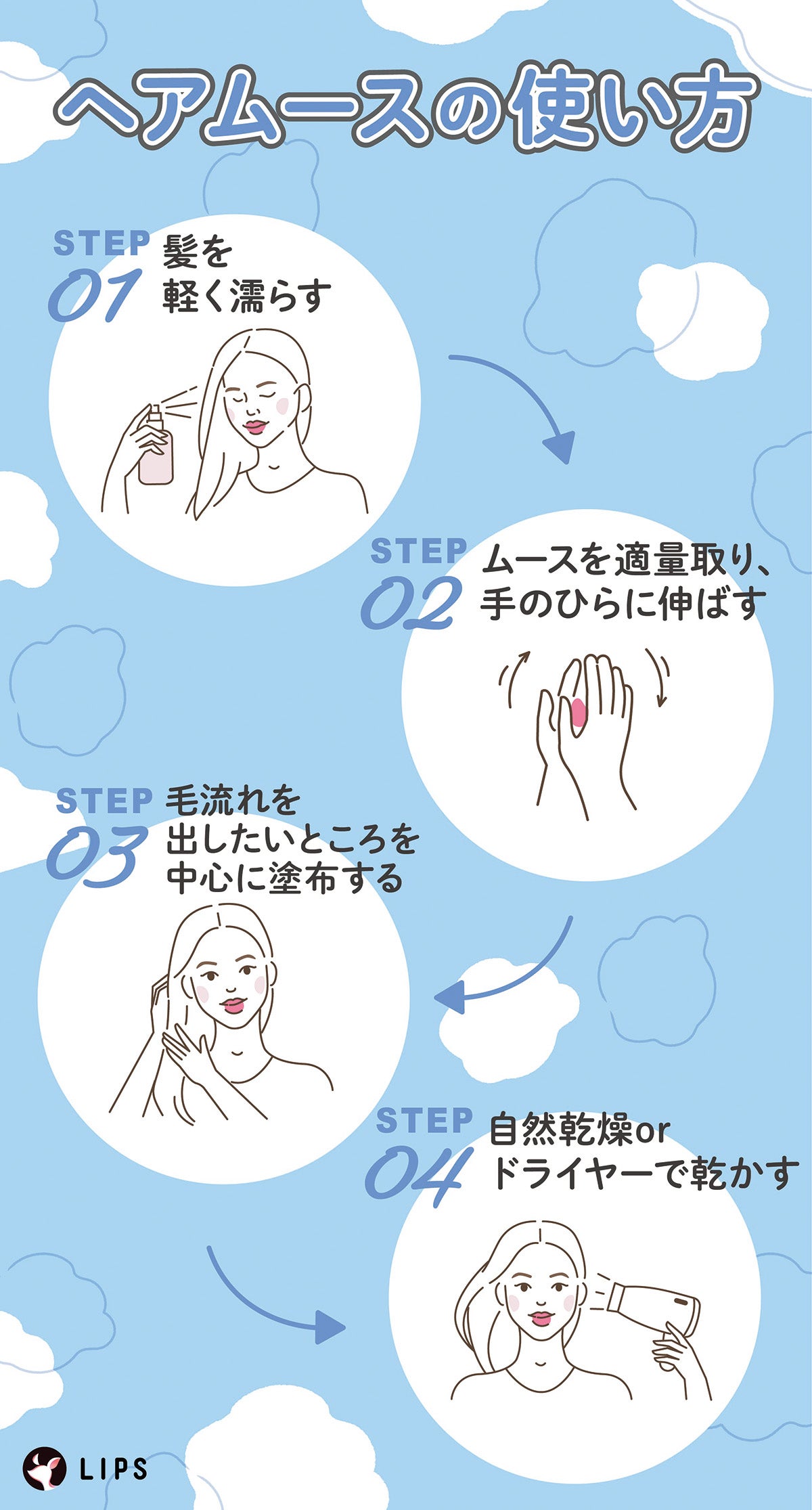 ヘアムースの使い方

STEP 01 髪を軽く濡らす

STEP 02 ムースを適量取り、手のひらに伸ばす

STEP 03 毛流れを出したいところを中心に塗布する

STEP 04 自然乾燥or ドライヤーで乾かす

LIPS