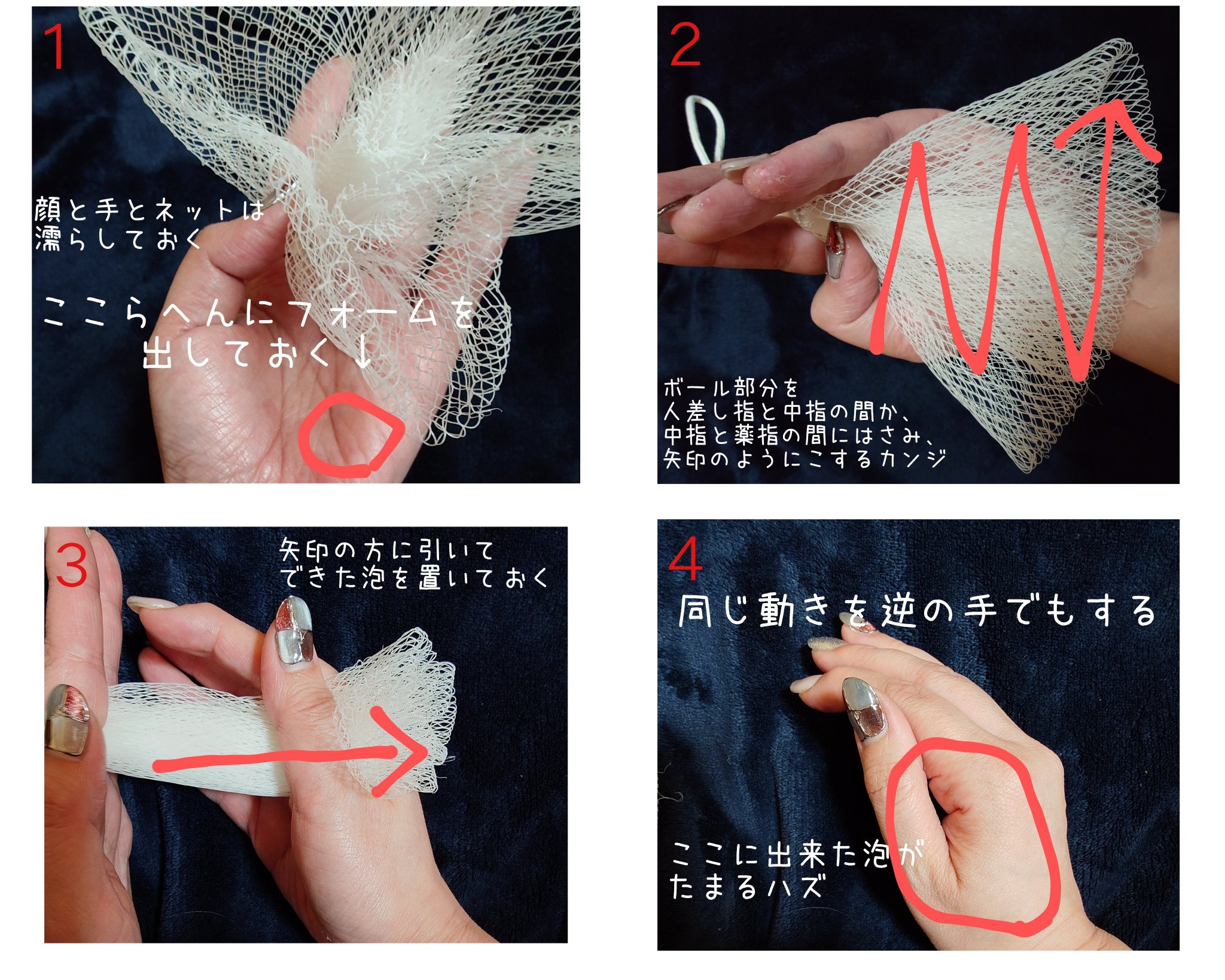 1

顔と手とネットは
濡らしておく

ここらへんにフォームを
出しておく↓

2

ボール部分を
人差し指と中指の間か、
中指と薬指の間にはさみ、
矢印のようにこするカンジ

3

矢印の方に引いて
できた泡を置いておく

4

同じ動きを逆の手でもする

ここに出来た泡が
たまるハズ