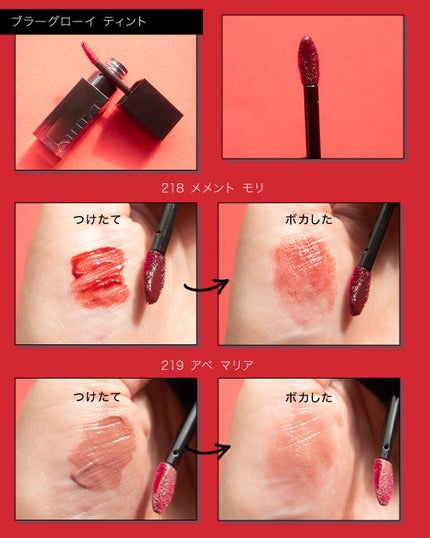 ブラーグローイ ティント

218 メメント モリ

つけたて

ボカした

219 アベ マリア

つけたて

ボカした