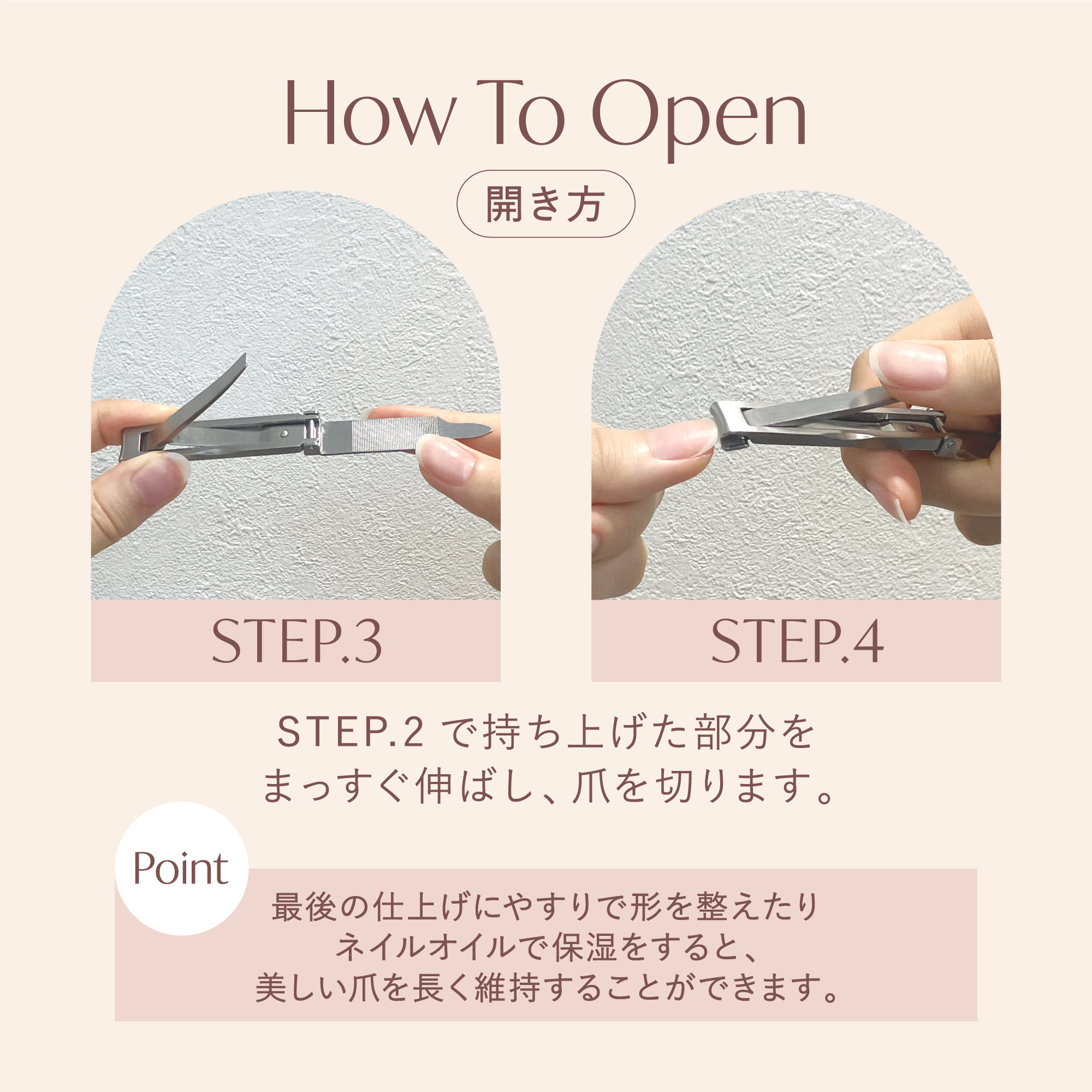 How To Open

開き方

STEP.3

STEP.4

STEP.2 で持ち上げた部分を まっすぐ伸ばし、爪を切ります。

Point

最後の仕上げにやすりで形を整えたり ネイルオイルで保湿をすると、 美しい爪を長く維持することができます。