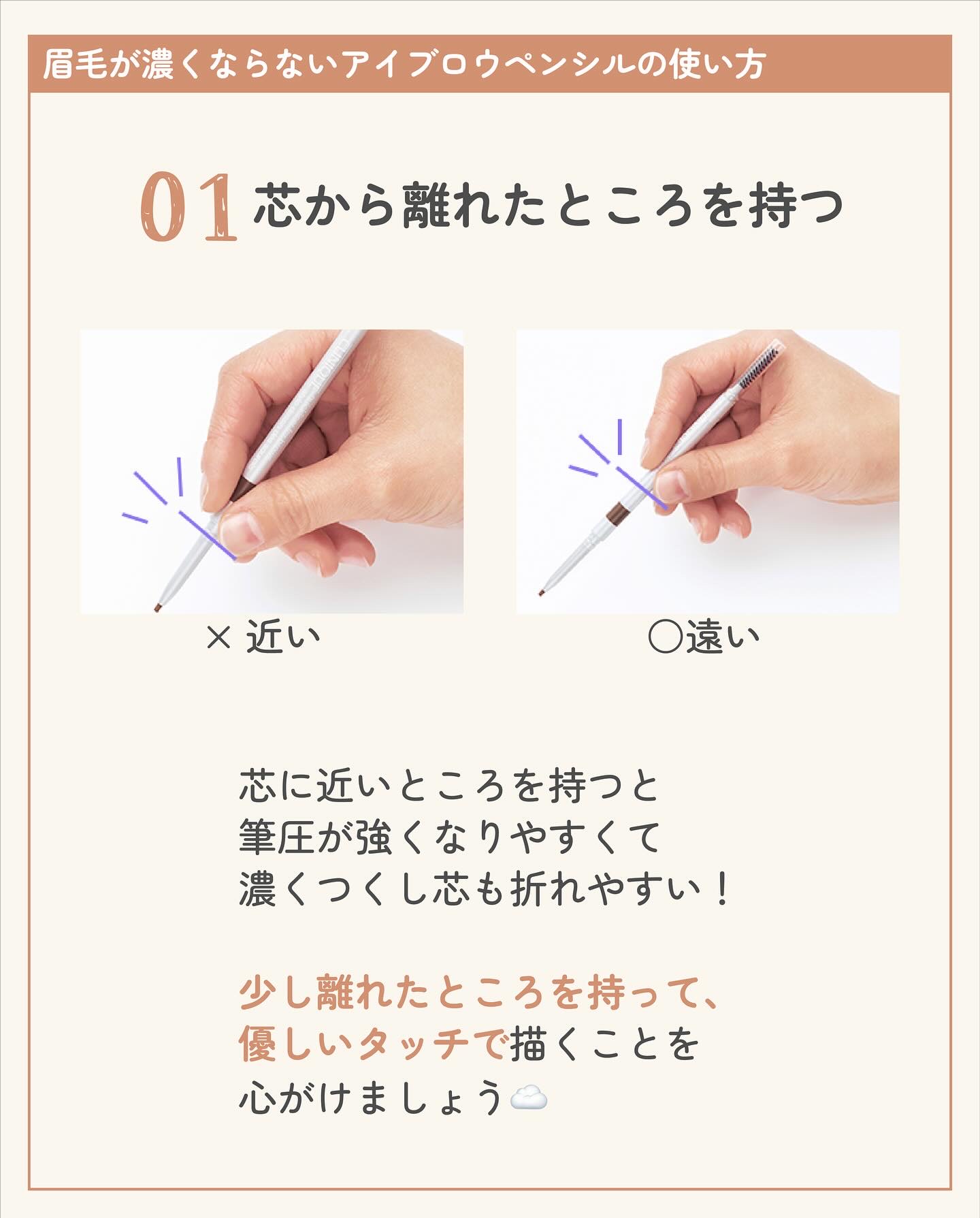 眉毛が濃くならないアイブロウペンシルの使い方

01 芯から離れたところを持つ

× 近い

○遠い

芯に近いところを持つと
筆圧が強くなりやすくて
濃くつくし芯も折れやすい！

少し離れたところを持って、
優しいタッチで描くことを
心がけましょう☁️