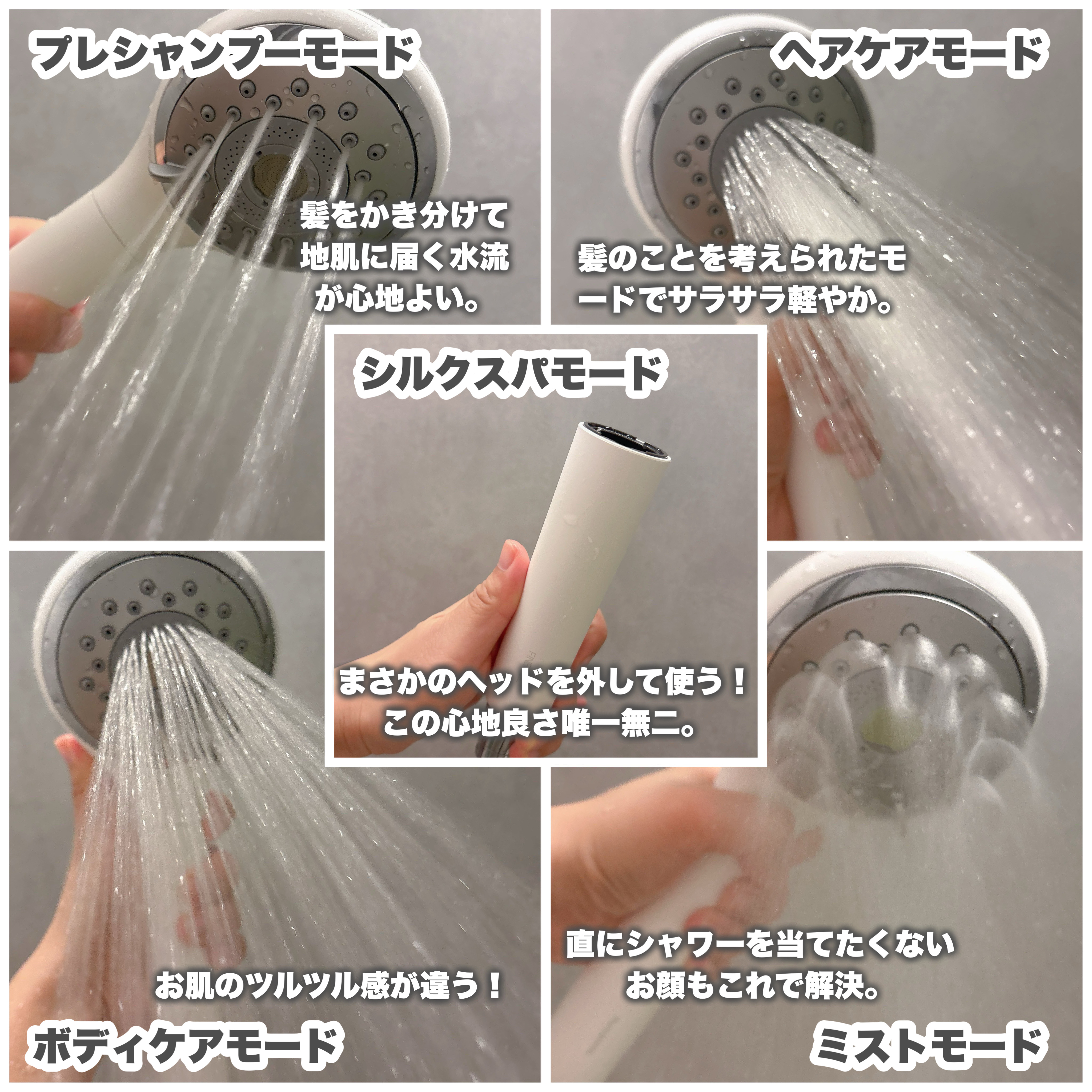 プレシャンプーモード

髪をかき分けて地肌に届く水流が心地よい。

ヘアケアモード

髪のことを考えられたモードでサラサラ軽やか。

シルクスパモード

まさかのヘッドを外して使う！この心地良さ唯一無二。

お肌のツルツル感が違う！

ボディケアモード

直にシャワーを当てたくないお顔もこれで解決。

ミストモード