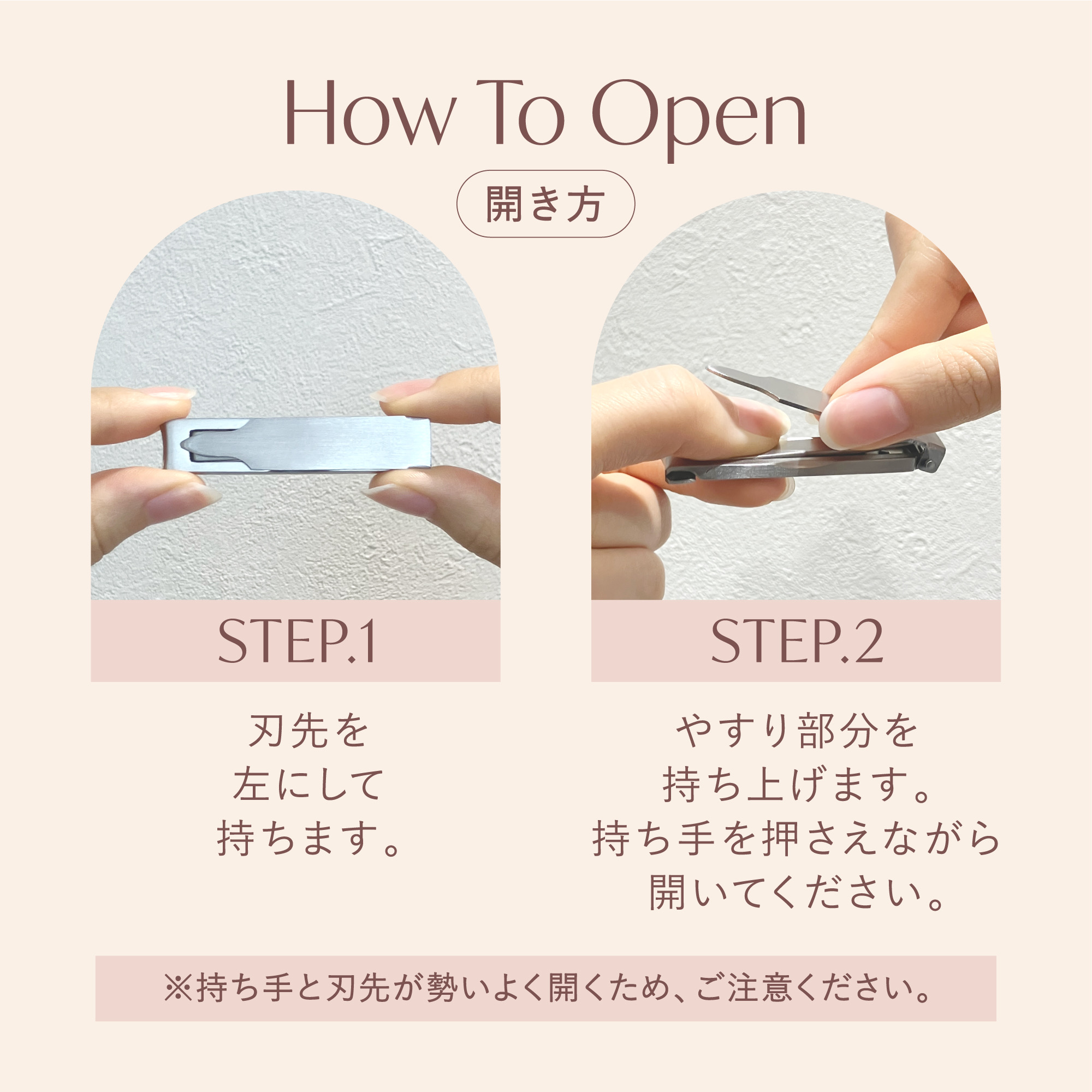 How To Open

開き方

STEP.1

刃先を
左にして
持ちます。

STEP.2

やすり部分を
持ち上げます。
持ち手を押さえながら
開いてください。

※持ち手と刃先が勢いよく開くため、ご注意ください。