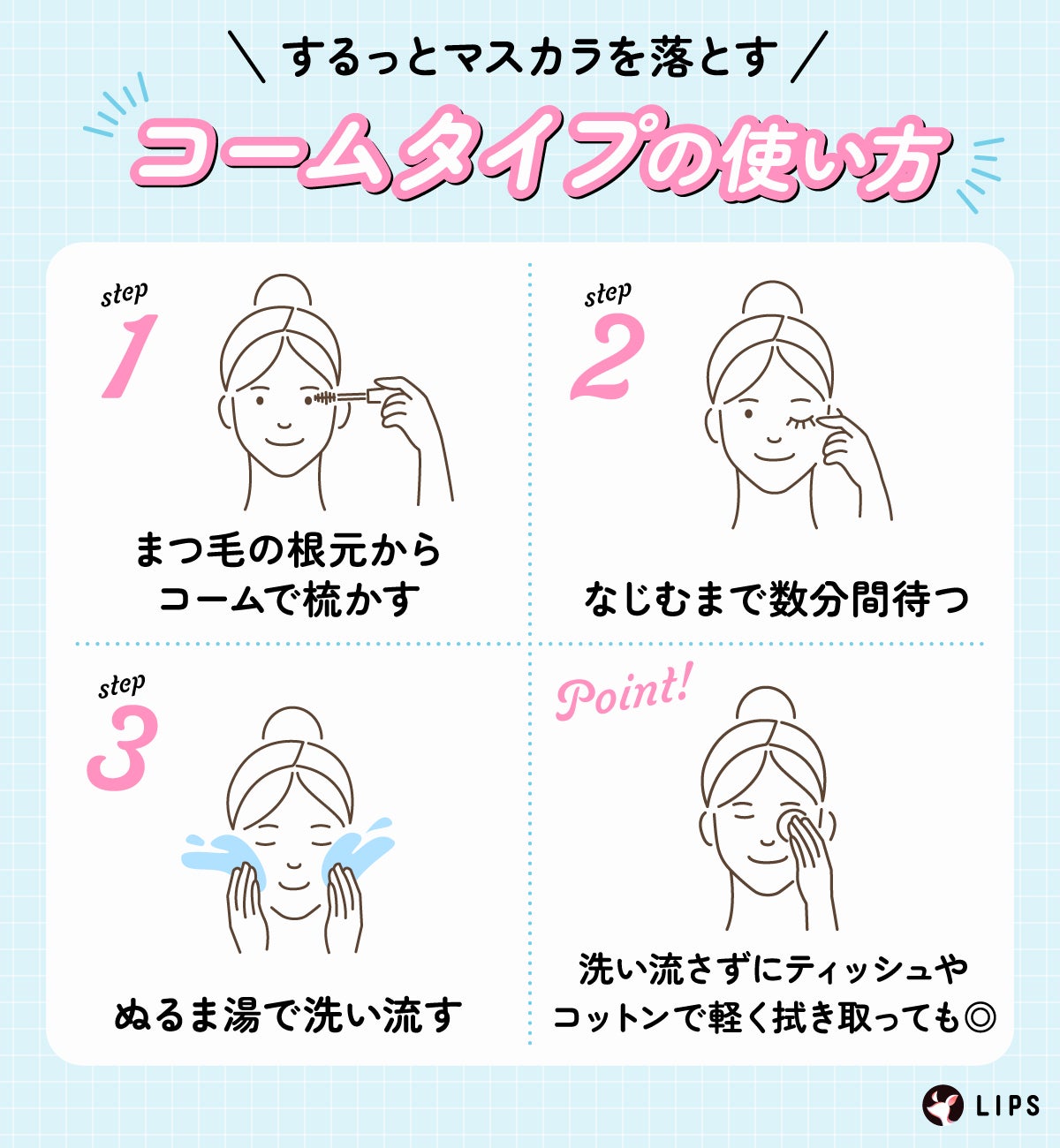 ＼ するっとマスカラを落とす ／

コームタイプの使い方

step 1

まつ毛の根元からコームで梳かす

step 2

なじむまで数分間待つ

step 3

ぬるま湯で洗い流す

Point!

洗い流さずにティッシュやコットンで軽く拭き取っても◎

LIPS