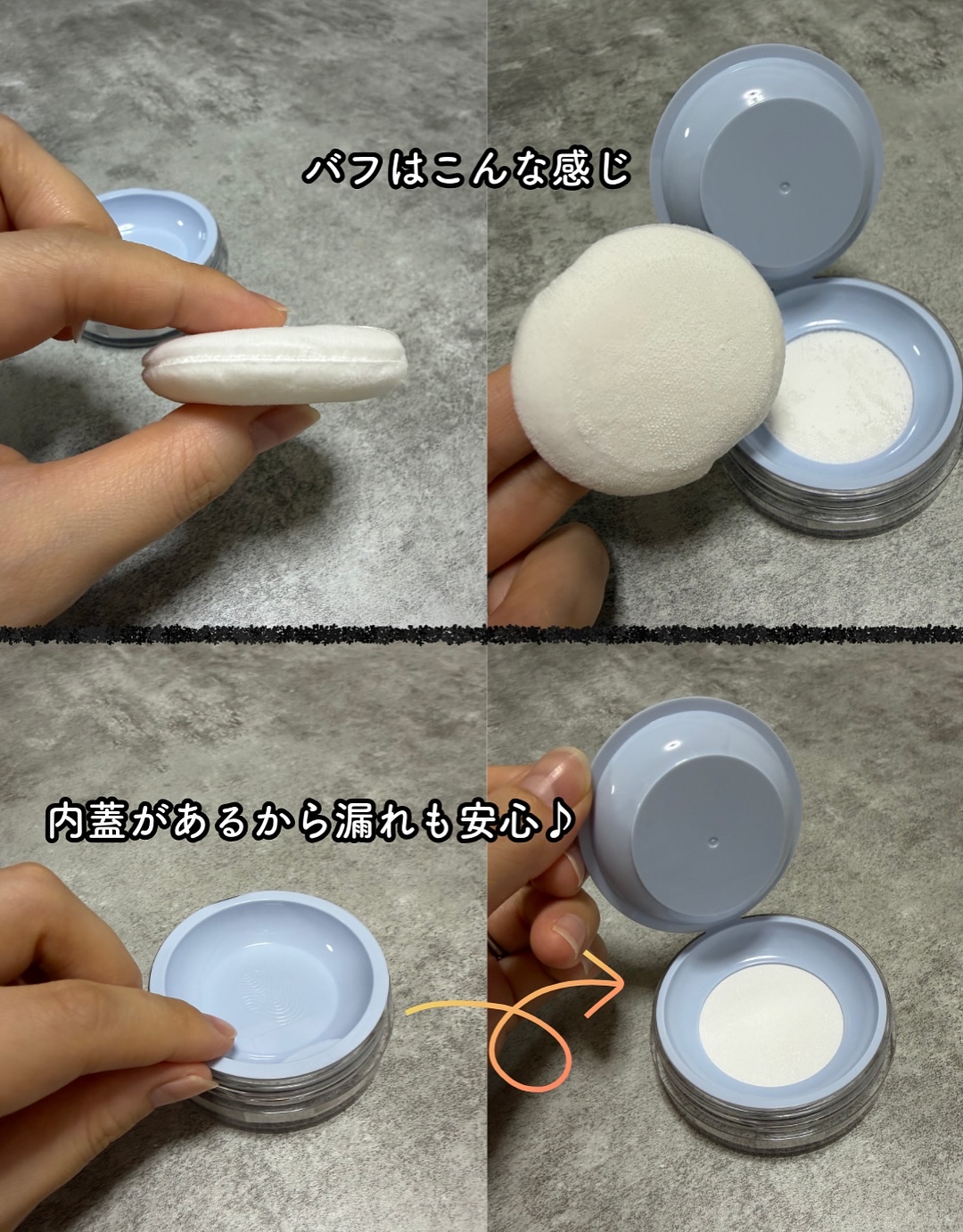 バフはこんな感じ

内蓋があるから漏れも安心♪