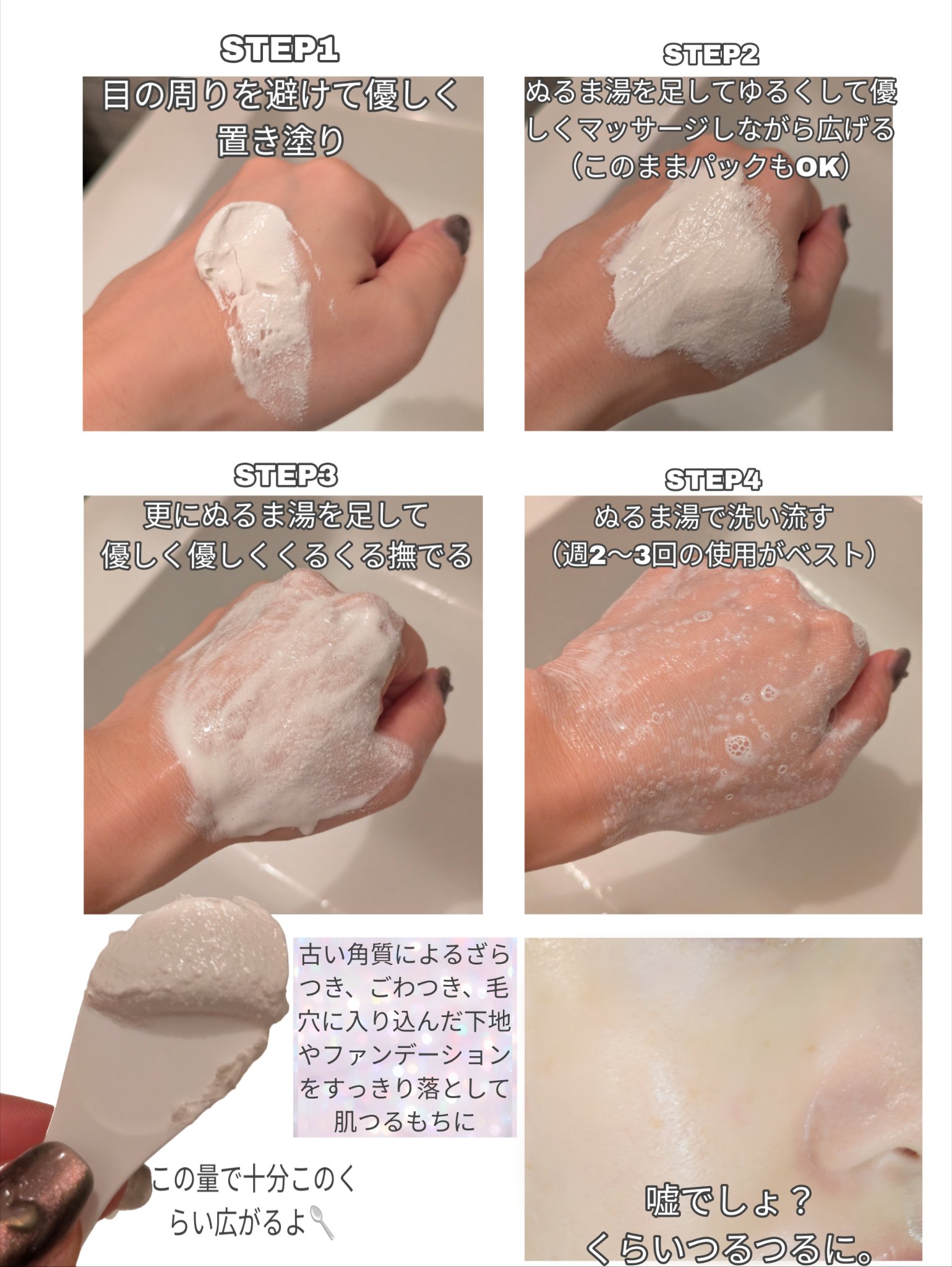 STEP1
目の周りを避けて優しく置き塗り

STEP2
ぬるま湯を足してゆるくして優しくマッサージしながら広げる（このままパックもOK）

STEP3
更にぬるま湯を足して優しく優しくくるくる撫でる

STEP4
ぬるま湯で洗い流す（週2〜3回の使用がベスト）

古い角質によるざらつき、ごわつき、毛穴に入り込んだ下地やファンデーションをすっきり落として肌つるもちに

この量で十分このくらい広がるよ🥄

嘘でしょ？くらいつるつるに。