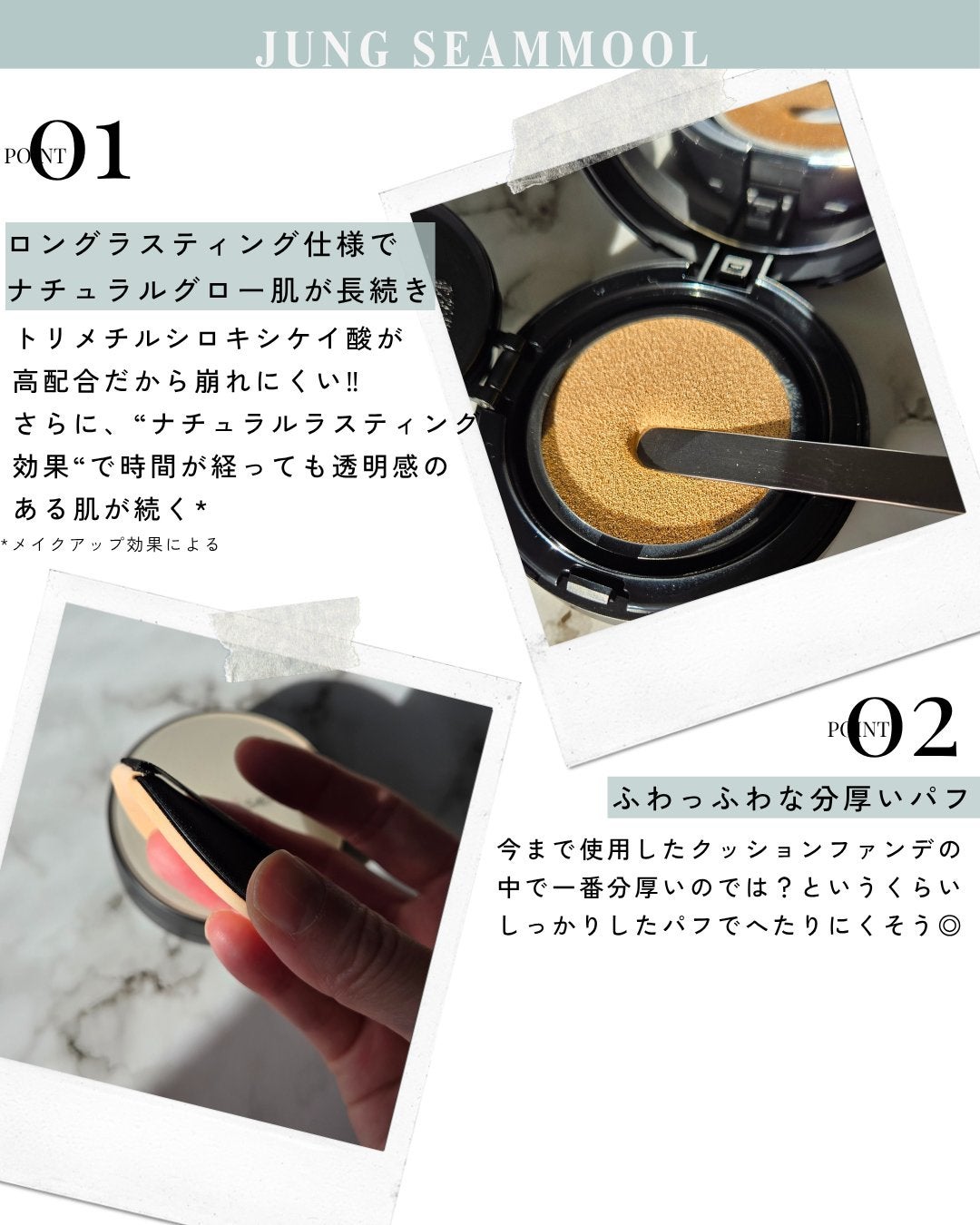 JUNG SEAMMOOL

POINT 01

ロングラスティング仕様で
ナチュラルグロー肌が長続き

トリメチルシロキシケイ酸が高配合だから崩れにくい‼
さらに、“ナチュラルラスティング効果“で時間が経っても透明感のある肌が続く*

*メイクアップ効果による

POINT 02

ふわっふわな分厚いパフ

今まで使用したクッションファンデの中で一番分厚いのでは？というくらいしっかりしたパフでへたりにくそう◎