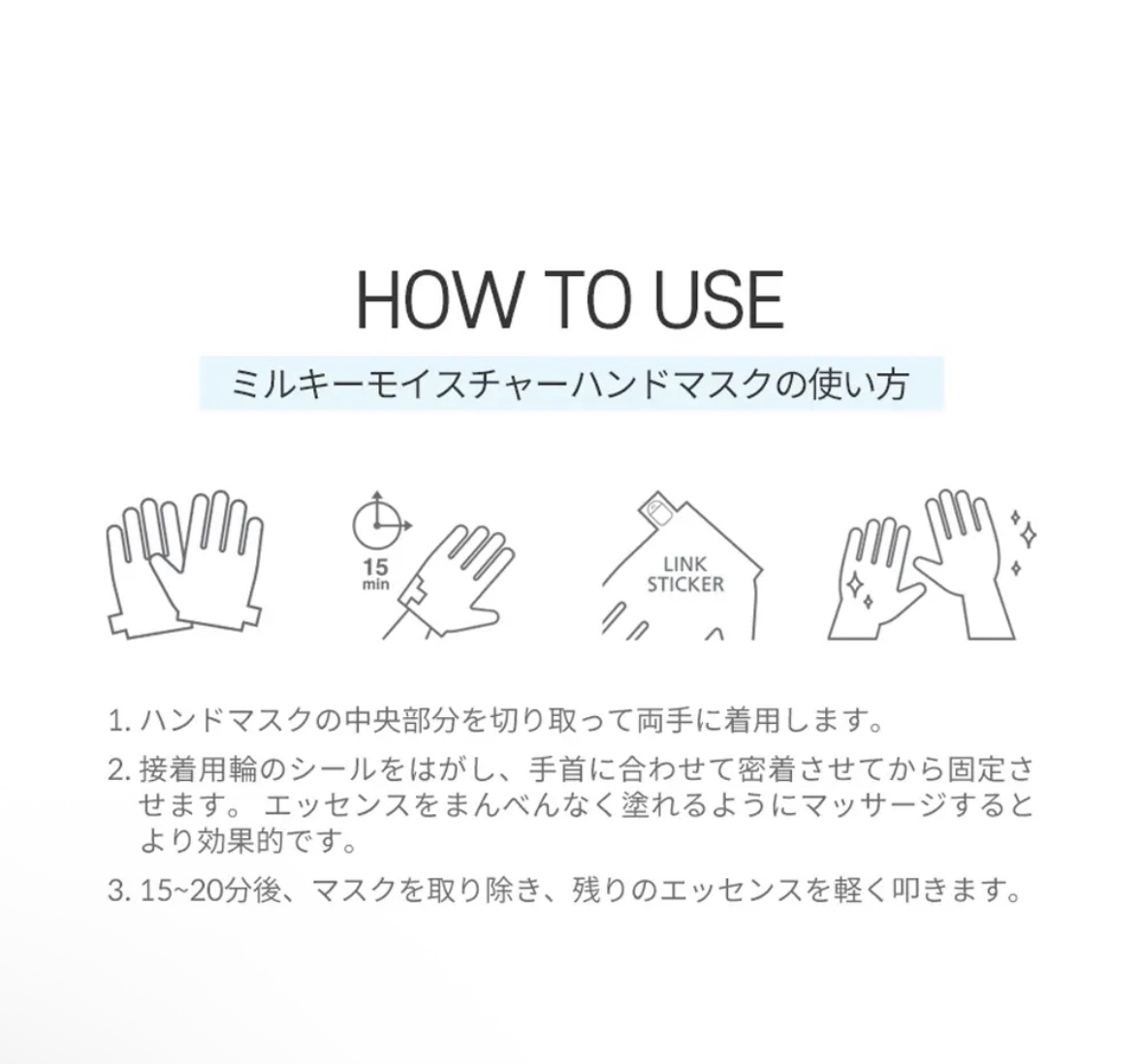 HOW TO USE

ミルキーモイスチャーハンドマスクの使い方

15 min

LINK STICKER

1. ハンドマスクの中央部分を切り取って両手に着用します。

2. 接着用輪のシールをはがし、手首に合わせて密着させてから固定させます。 エッセンスをまんべんなく塗れるようにマッサージするとより効果的です。

3. 15~20分後、マスクを取り除き、残りのエッセンスを軽く叩きます。