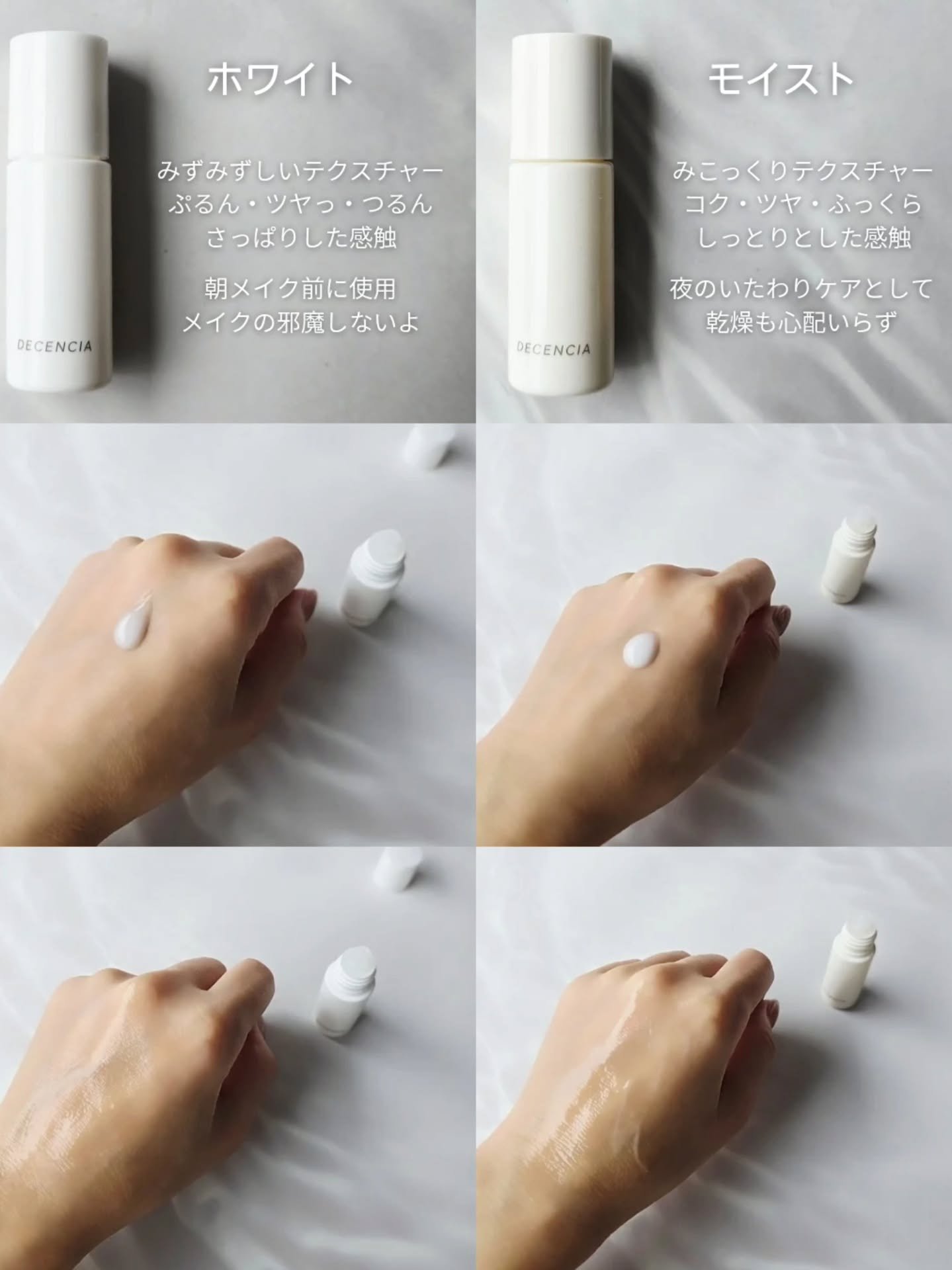 ホワイト

みずみずしいテクスチャー
ぷるん・ツヤっ・つるん
さっぱりした感触

朝メイク前に使用
メイクの邪魔しないよ

DECENCIA

モイスト

みこっくりテクスチャー
コク・ツヤ・ふっくら
しっとりとした感触

夜のいたわりケアとして
乾燥も心配いらず

DECENCIA