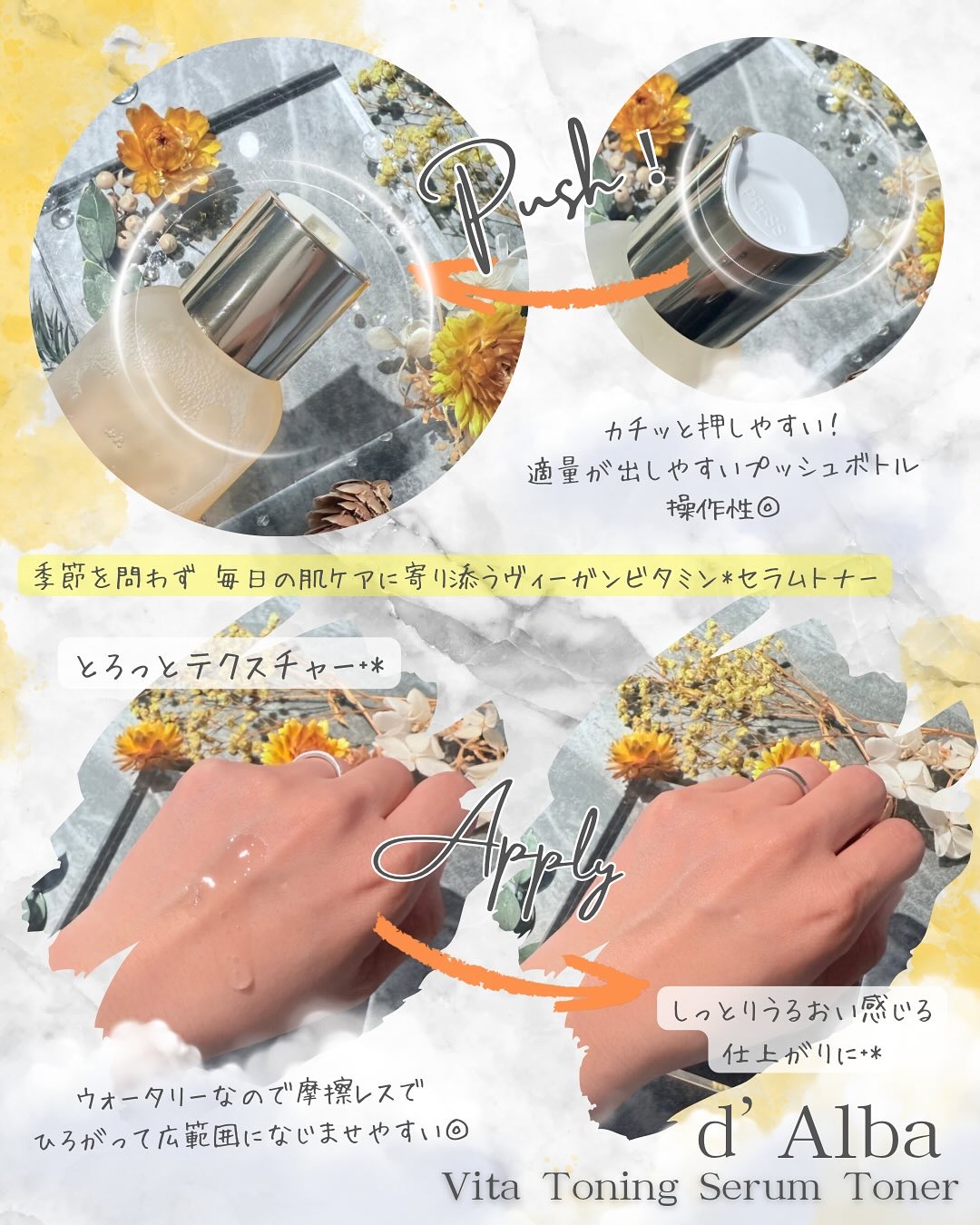 Push!

PRESS

カチッと押しやすい!
適量が出しやすいプッシュボトル
操作性◎

季節を問わず 毎日の肌ケアに寄り添うヴィーガンビタミン*セラムトナー

とろっとテクスチャー+*

Apply

しっとりうるおい感じる
仕上がりに+*

ウォータリーなので摩擦レスで
ひろがって広範囲になじませやすい◎

d' Alba
Vita Toning Serum Toner