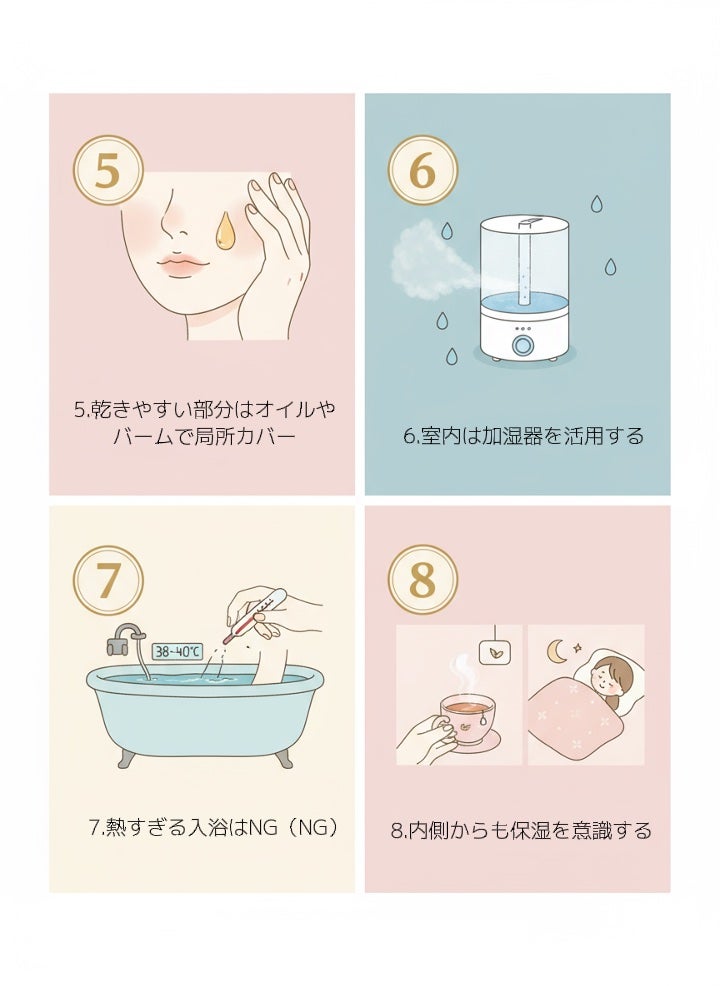 5

5.乾きやすい部分はオイルやバームで局所カバー

6

6.室内は加湿器を活用する

7

38-40℃

7.熱すぎる入浴はNG（NG）

8

8.内側からも保湿を意識する