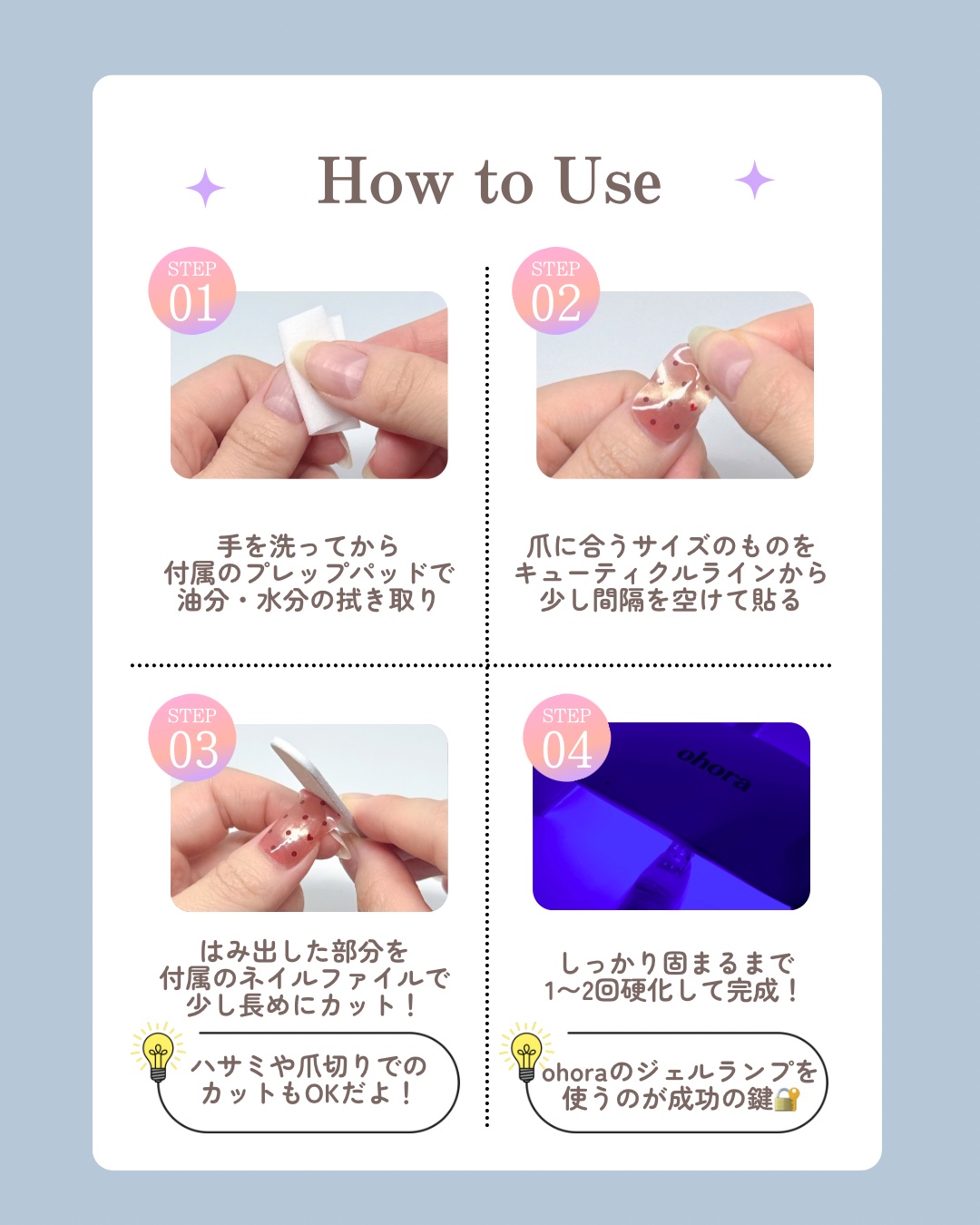 How to Use

STEP 01

手を洗ってから
付属のプレップパッドで
油分・水分の拭き取り

STEP 02

爪に合うサイズのものを
キューティクルラインから
少し間隔を空けて貼る

STEP 03

はみ出した部分を
付属のネイルファイルで
少し長めにカット！

ハサミや爪切りでの
カットもOKだよ！

STEP 04

ohora

しっかり固まるまで
1〜2回硬化して完成！

ohoraのジェルランプを
使うのが成功の鍵🔐