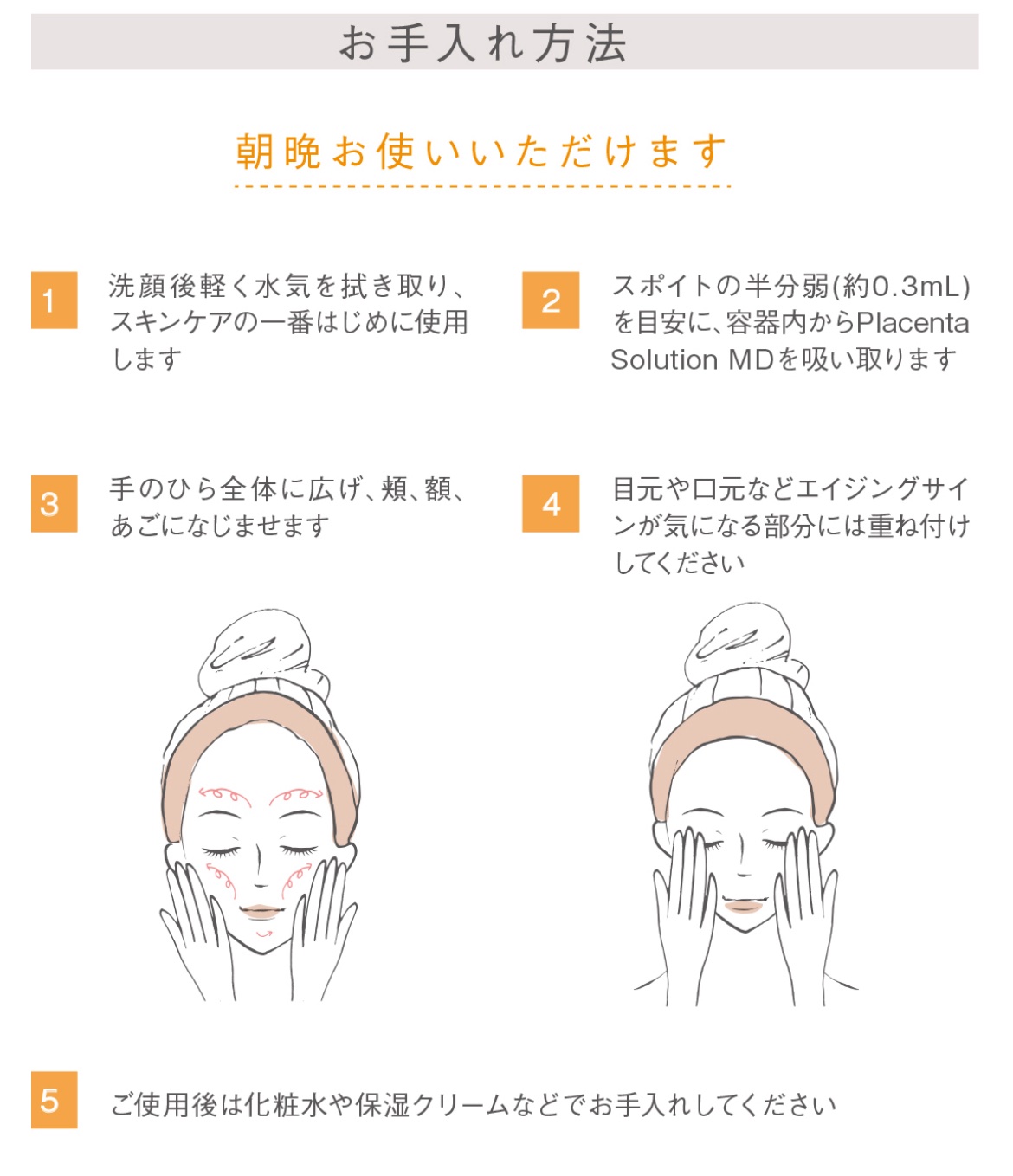 お手入れ方法

朝晩お使いいただけます

1
洗顔後軽く水気を拭き取り、スキンケアの一番はじめに使用します

2
スポイトの半分弱(約0.3mL)を目安に、容器内からPlacenta Solution MDを吸い取ります

3
手のひら全体に広げ、頬、額、あごになじませます

4
目元や口元などエイジングサインが気になる部分には重ね付けしてください

5
ご使用後は化粧水や保湿クリームなどでお手入れしてください