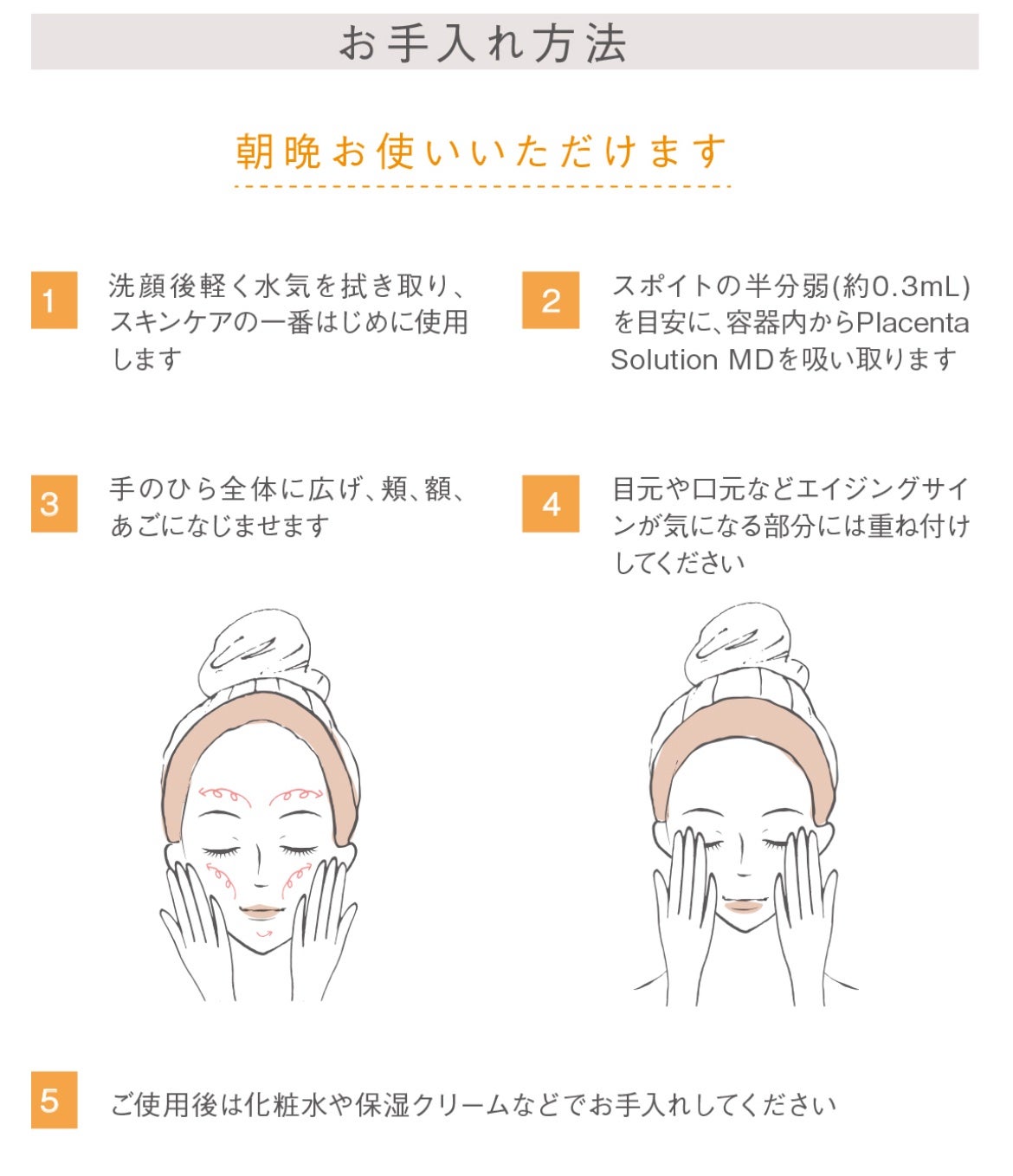 お手入れ方法

朝晩お使いいただけます

1 洗顔後軽く水気を拭き取り、スキンケアの一番はじめに使用します

2 スポイトの半分弱(約0.3mL)を目安に、容器内からPlacenta Solution MDを吸い取ります

3 手のひら全体に広げ、頬、額、あごになじませます

4 目元や口元などエイジングサインが気になる部分には重ね付けしてください

5 ご使用後は化粧水や保湿クリームなどでお手入れしてください