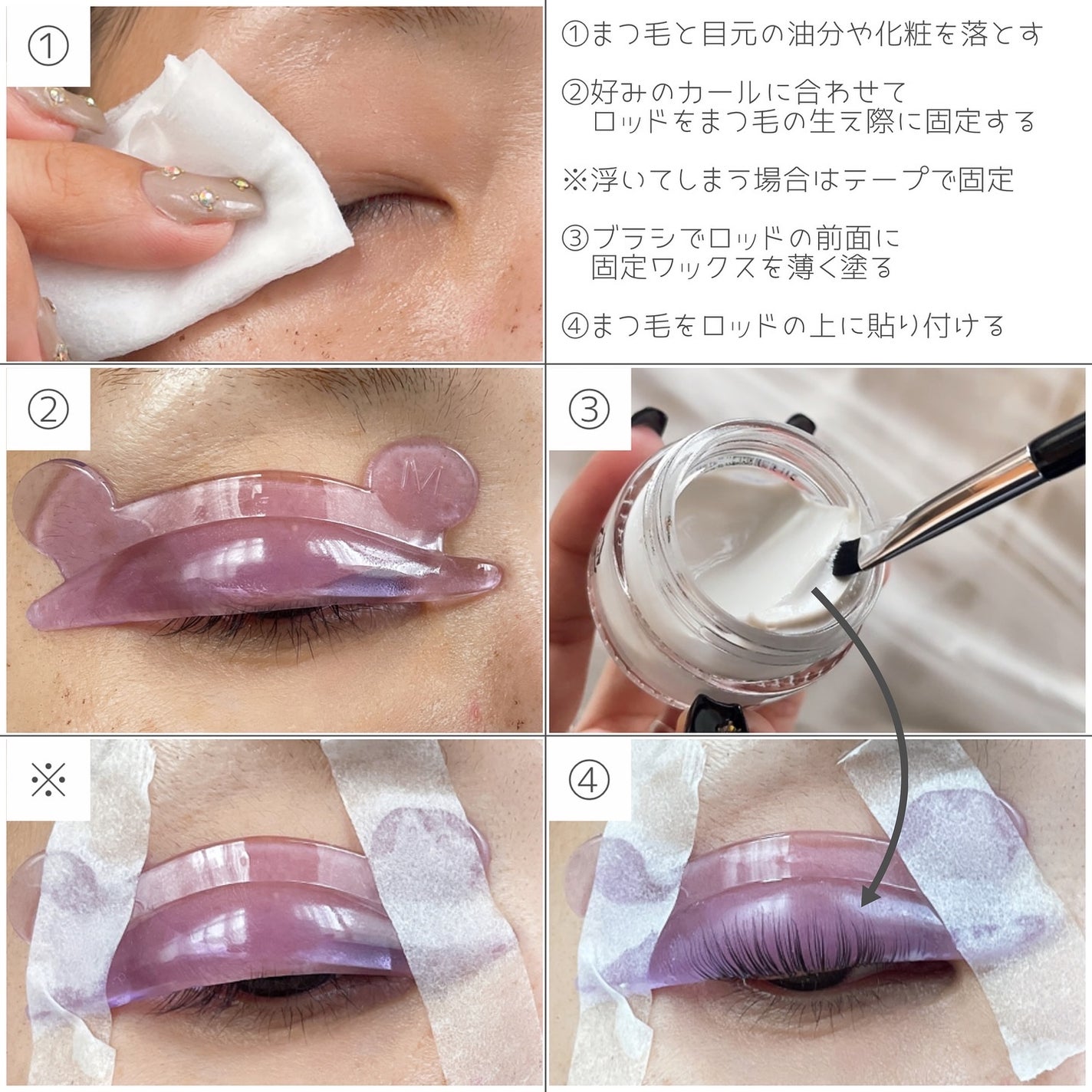 ①

①まつ毛と目元の油分や化粧を落とす

②好みのカールに合わせて
ロッドをまつ毛の生え際に固定する

※浮いてしまう場合はテープで固定

③ブラシでロッドの前面に
固定ワックスを薄く塗る

④まつ毛をロッドの上に貼り付ける

②

M

③

※

④