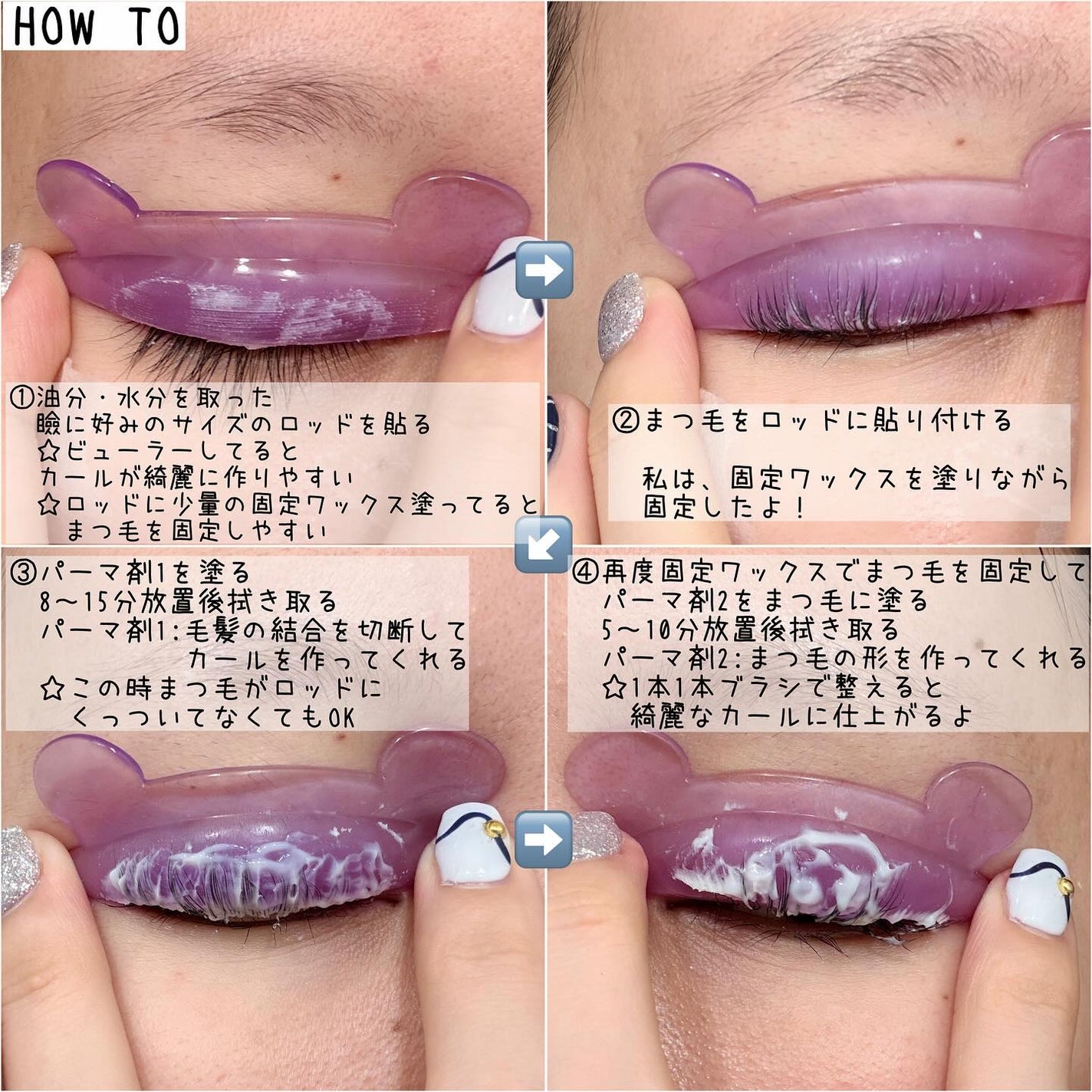 HOW TO

①油分・水分を取った
瞼に好みのサイズのロッドを貼る
☆ビューラーしてると
カールが綺麗に作りやすい
☆ロッドに少量の固定ワックス塗ってると
まつ毛を固定しやすい

②まつ毛をロッドに貼り付ける

私は、固定ワックスを塗りながら
固定したよ！

③パーマ剤1を塗る
8〜15分放置後拭き取る
パーマ剤1:毛髪の結合を切断して
カールを作ってくれる
☆この時まつ毛がロッドに
くっついてなくてもOK

④再度固定ワックスでまつ毛を固定して
パーマ剤2をまつ毛に塗る
5〜10分放置後拭き取る
パーマ剤2:まつ毛の形を作ってくれる
☆1本1本ブラシで整えると
綺麗なカールに仕上がるよ