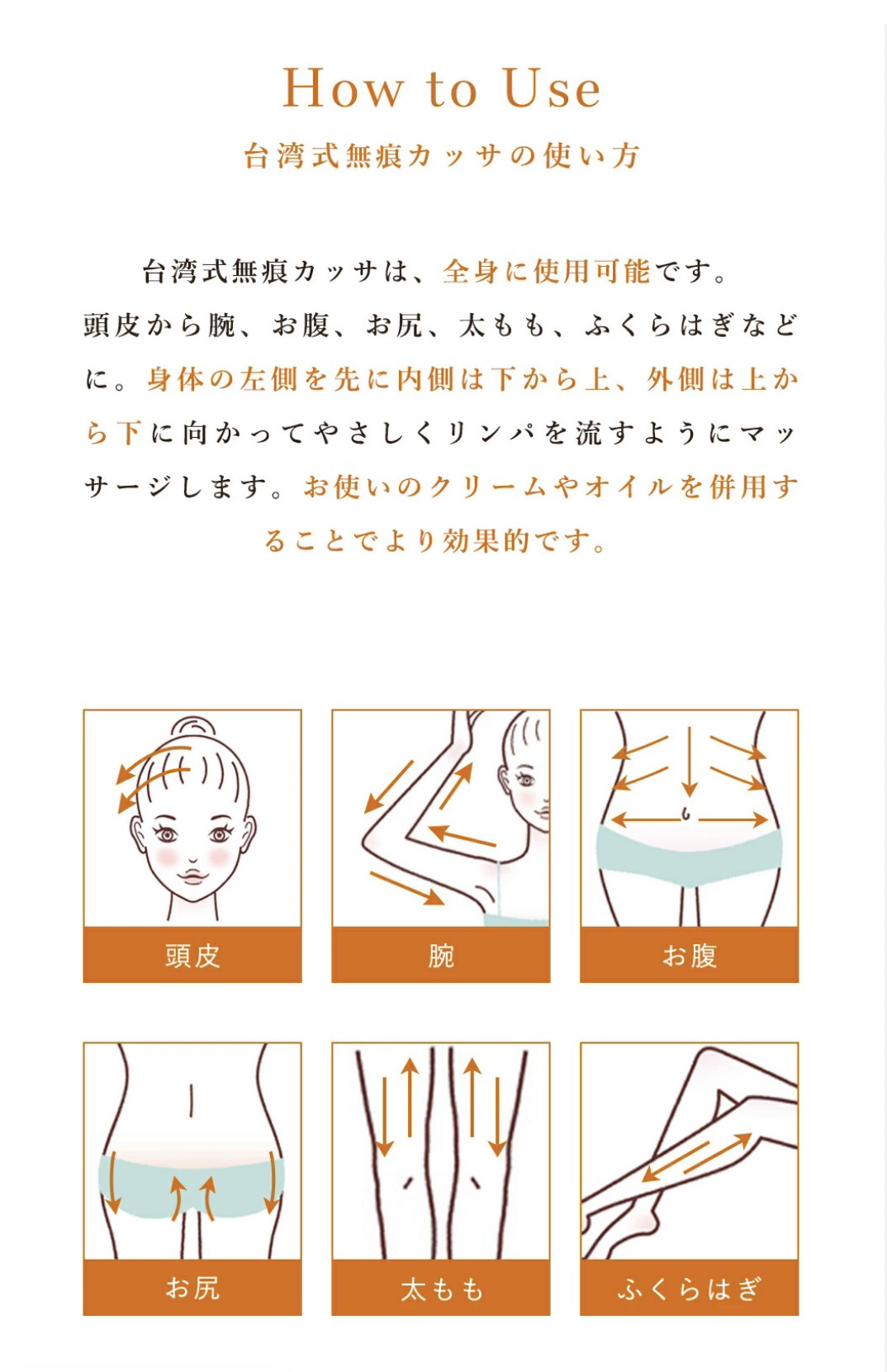 How to Use
台湾式無痕カッサの使い方

台湾式無痕カッサは、全身に使用可能です。頭皮から腕、お腹、お尻、太もも、ふくらはぎなどに。身体の左側を先に内側は下から上、外側は上から下に向かってやさしくリンパを流すようにマッサージします。お使いのクリームやオイルを併用することでより効果的です。

頭皮

腕

お腹

お尻

太もも

ふくらはぎ