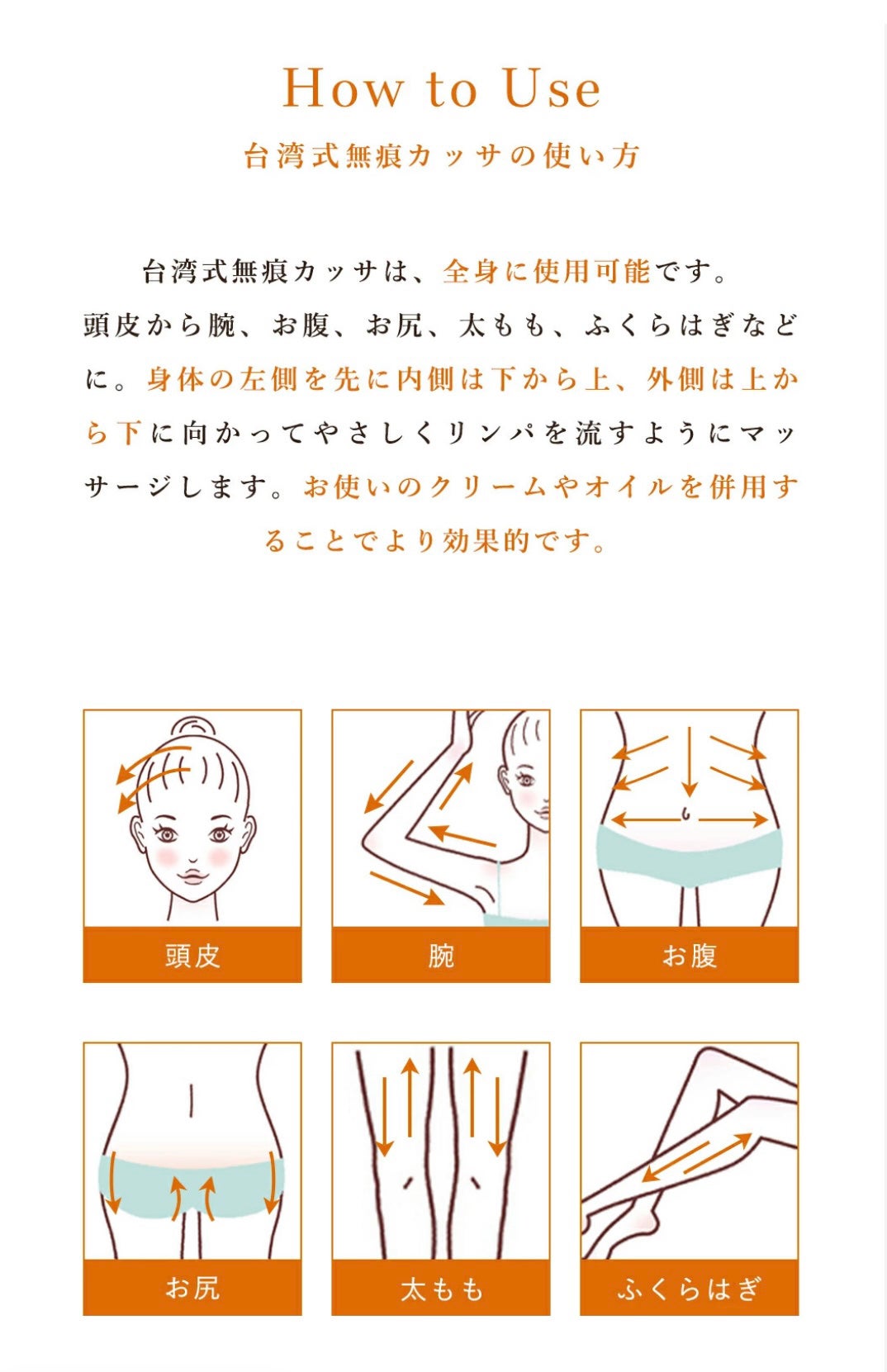 How to Use
台湾式無痕カッサの使い方

台湾式無痕カッサは、全身に使用可能です。頭皮から腕、お腹、お尻、太もも、ふくらはぎなどに。身体の左側を先に内側は下から上、外側は上から下に向かってやさしくリンパを流すようにマッサージします。お使いのクリームやオイルを併用することでより効果的です。

頭皮

腕

お腹

お尻

太もも

ふくらはぎ