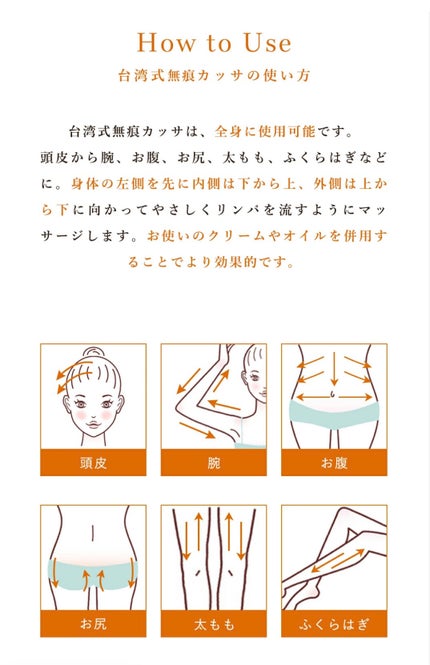 How to Use
台湾式無痕カッサの使い方

台湾式無痕カッサは、全身に使用可能です。頭皮から腕、お腹、お尻、太もも、ふくらはぎなどに。身体の左側を先に内側は下から上、外側は上から下に向かってやさしくリンパを流すようにマッサージします。お使いのクリームやオイルを併用することでより効果的です。

頭皮

腕

お腹

お尻

太もも

ふくらはぎ