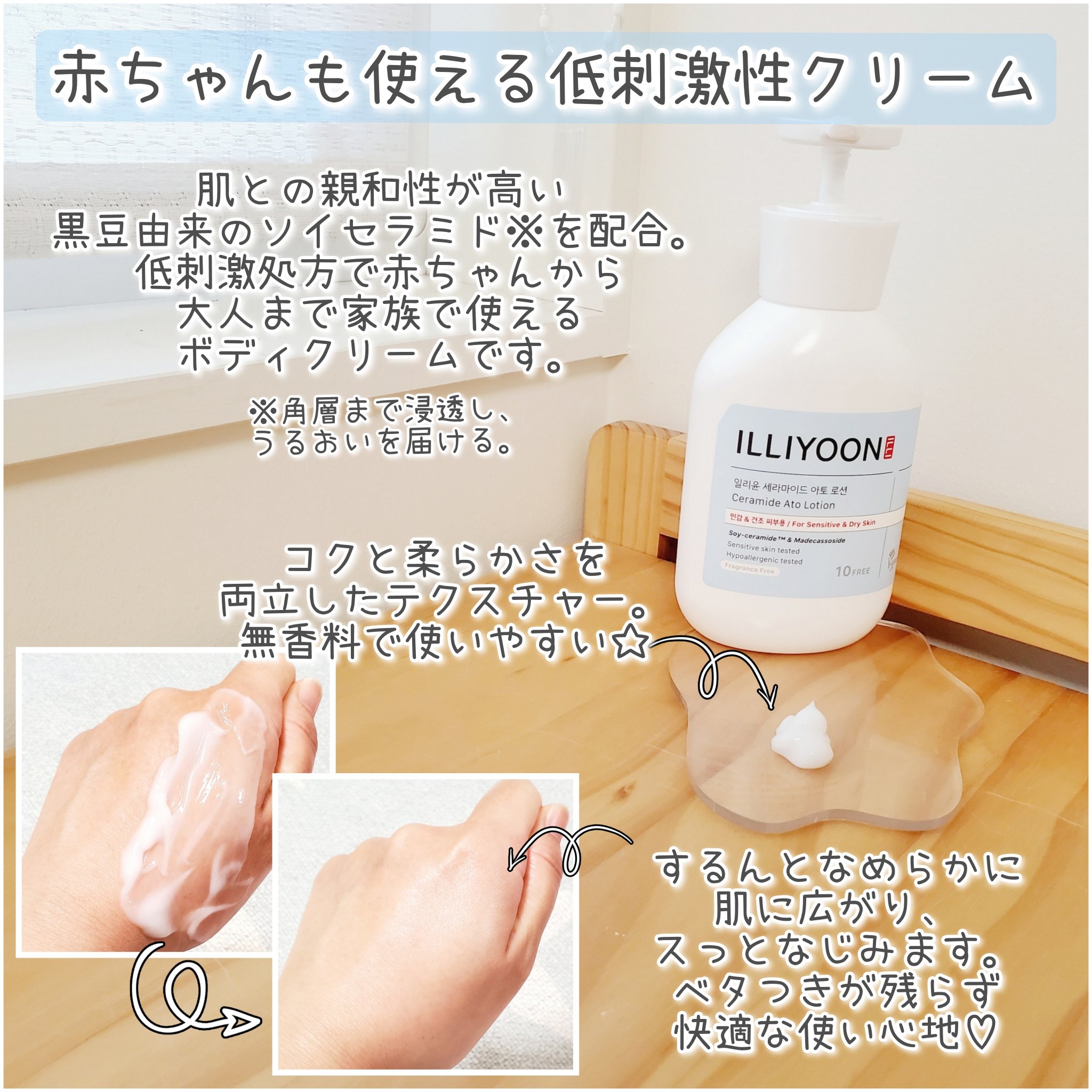 赤ちゃんも使える低刺激性クリーム

肌との親和性が高い
黒豆由来のソイセラミド※を配合。
低刺激処方で赤ちゃんから
大人まで家族で使える
ボディクリームです。

※角層まで浸透し、
うるおいを届ける。

ILLIYOON

일리윤 세라마이드 아토 로션
Ceramide Ato Lotion
민감 & 건조 피부용 / For Sensitive & Dry Skin
Soy-ceramide™ & Madecassoside
Sensitive skin tested
Hypoallergenic tested
Fragrance Free
10 FREE

コクと柔らかさを
両立したテクスチャー。
無香料で使いやすい☆

するんとなめらかに
肌に広がり、
スっとなじみます。
ベタつきが残らず
快適な使い心地♡