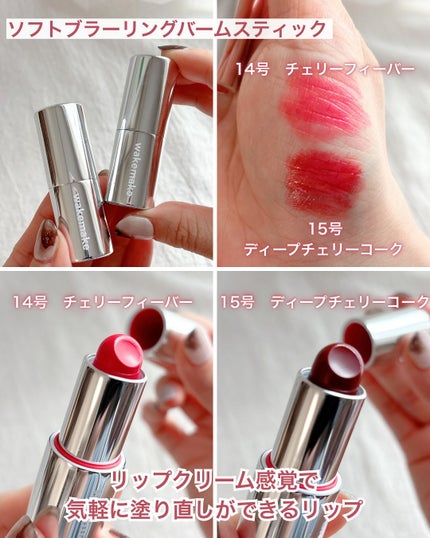 ソフトブラーリングバームスティック

wakemake

wakemake

14号　チェリーフィーバー

15号
ディープチェリーコーク

14号　チェリーフィーバー

15号　ディープチェリーコーク

リップクリーム感覚で
気軽に塗り直しができるリップ