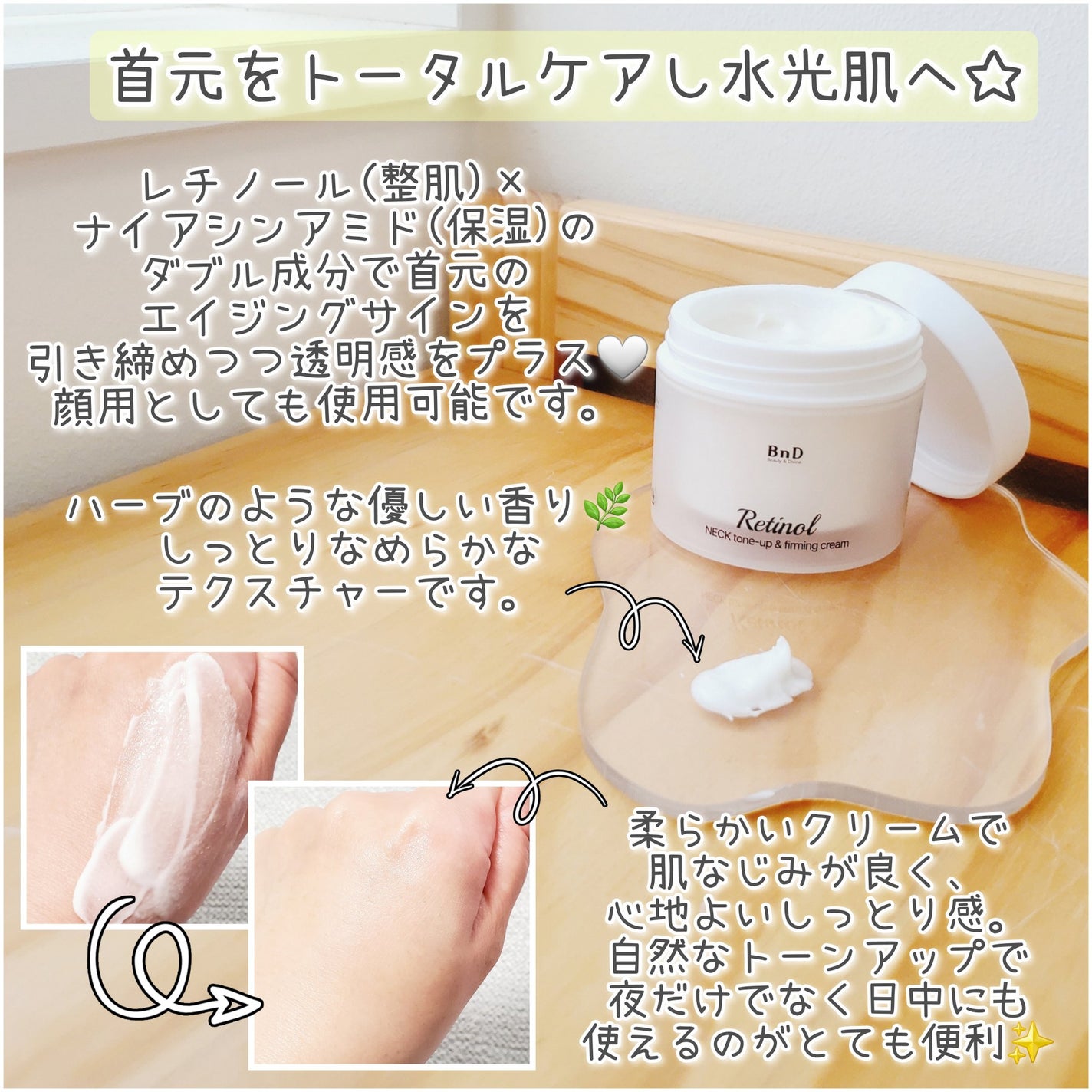 首元をトータルケアし水光肌へ☆

レチノール(整肌)×
ナイアシンアミド(保湿)の
ダブル成分で首元の
エイジングサインを
引き締めつつ透明感をプラス🤍
顔用としても使用可能です。

ハーブのような優しい香り🌿
しっとりなめらかな
テクスチャーです。

BnD
Beauty & Divine

Retinol
NECK tone-up & firming cream

柔らかいクリームで
肌なじみが良く、
心地よいしっとり感。
自然なトーンアップで
夜だけでなく日中にも
使えるのがとても便利✨