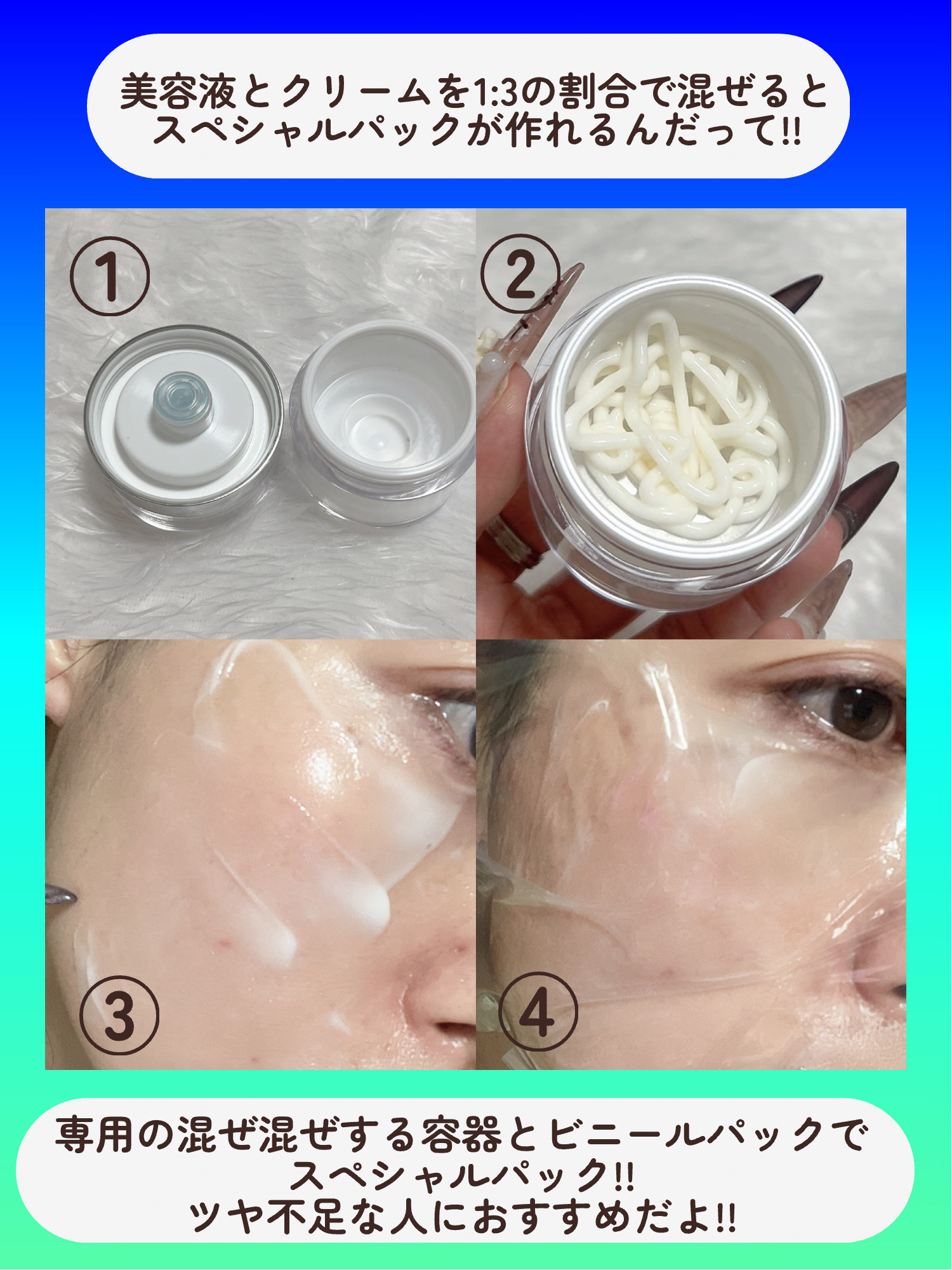 美容液とクリームを1:3の割合で混ぜると
スペシャルパックが作れるんだって!!

①

②

③

④

専用の混ぜ混ぜする容器とビニールパックで
スペシャルパック!!
ツヤ不足な人におすすめだよ!!