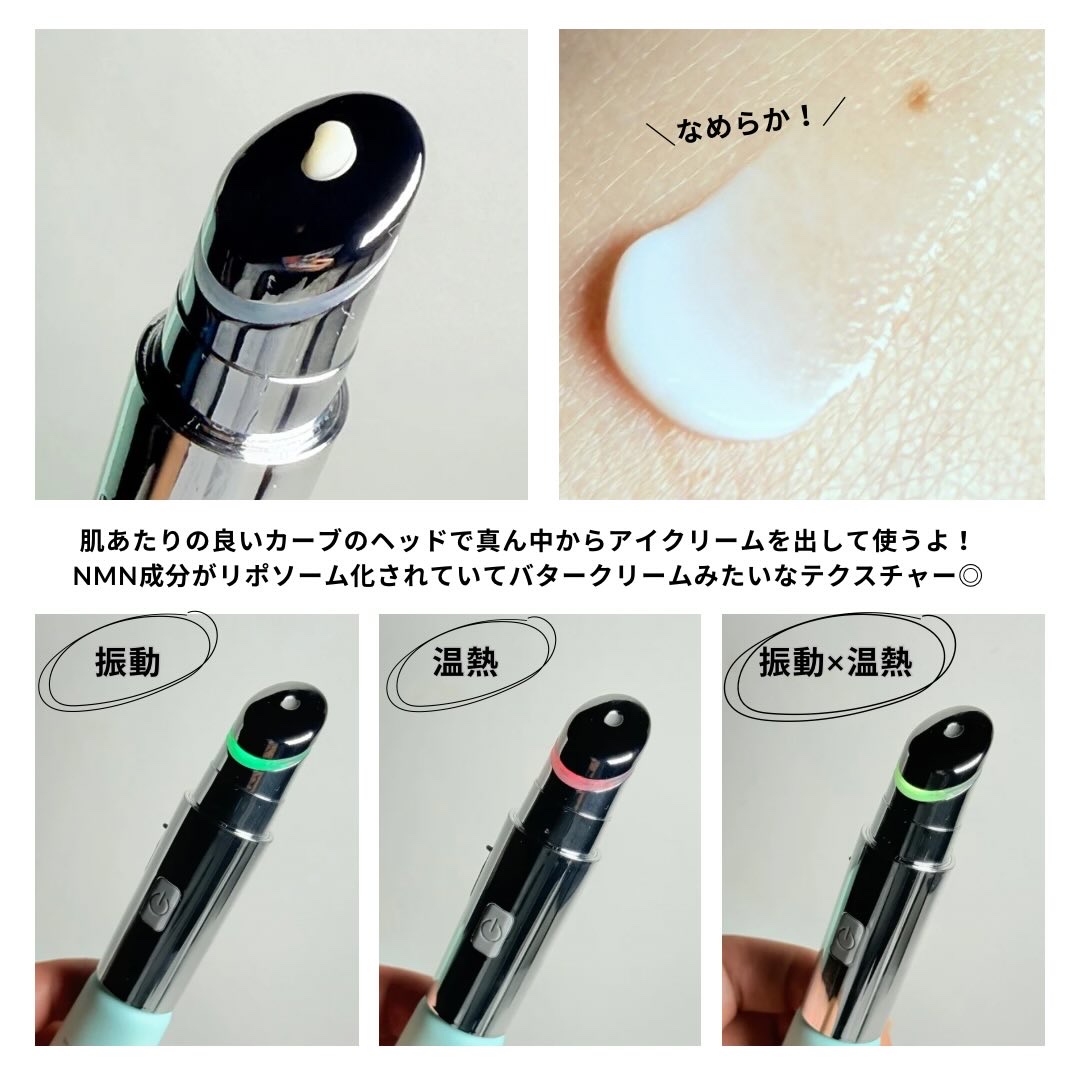 ＼なめらか！／

肌あたりの良いカーブのヘッドで真ん中からアイクリームを出して使うよ！
NMN成分がリポソーム化されていてバタークリームみたいなテクスチャー◎

振動

温熱

振動×温熱