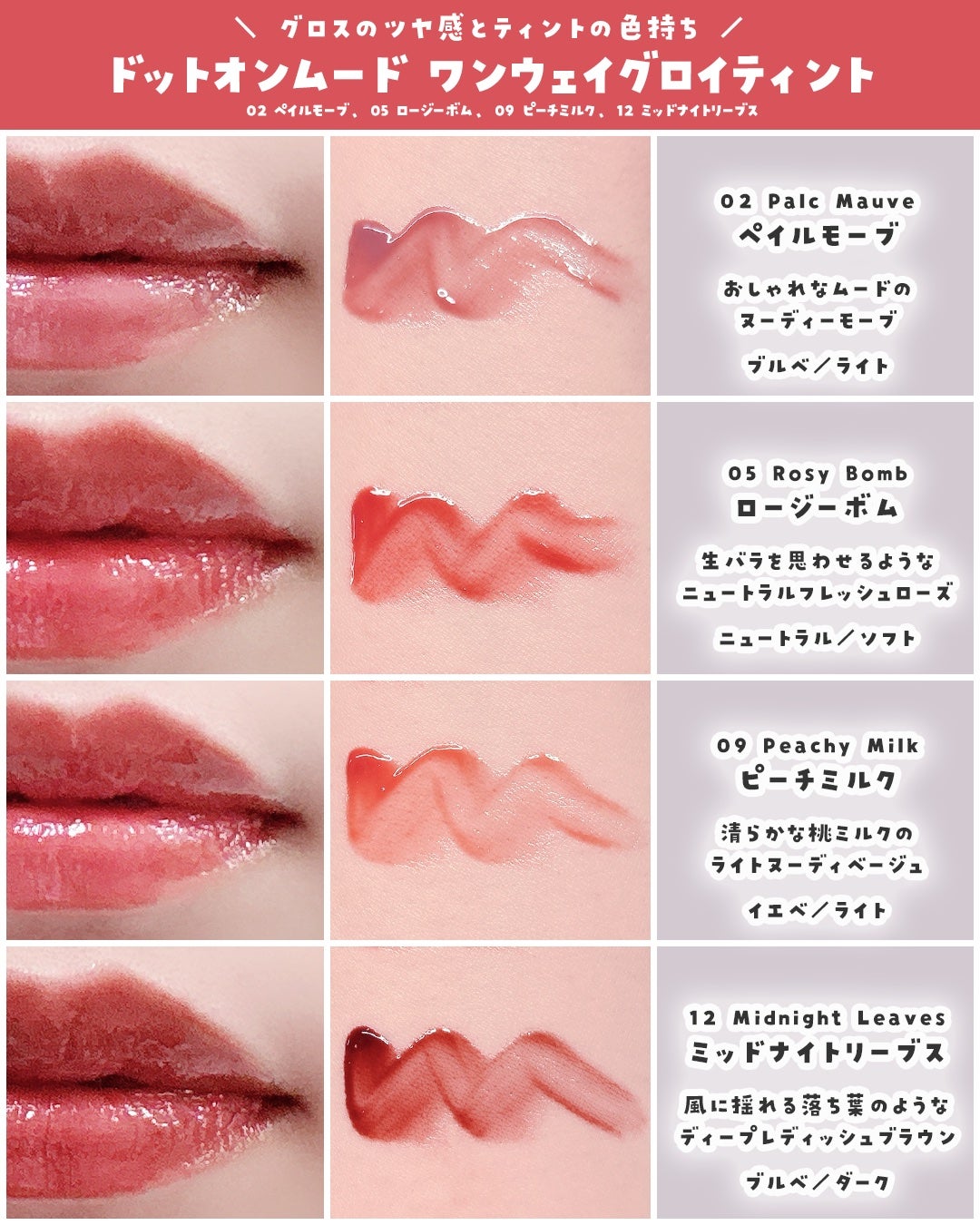 ＼ グロスのツヤ感とティントの色持ち ／
ドットオンムード ワンウェイグロイティント
02 ペイルモーブ、05 ロージーボム、09 ピーチミルク、12 ミッドナイトリーブス

02 Palc Mauve
ペイルモーブ

おしゃれなムードの
ヌーディーモーブ

ブルベ／ライト

05 Rosy Bomb
ロージーボム

生バラを思わせるような
ニュートラルフレッシュローズ

ニュートラル／ソフト

09 Peachy Milk
ピーチミルク

清らかな桃ミルクの
ライトヌーディベージュ

イエベ／ライト

12 Midnight Leaves
ミッドナイトリーブス

風に揺れる落ち葉のような
ディープレディッシュブラウン

ブルベ／ダーク