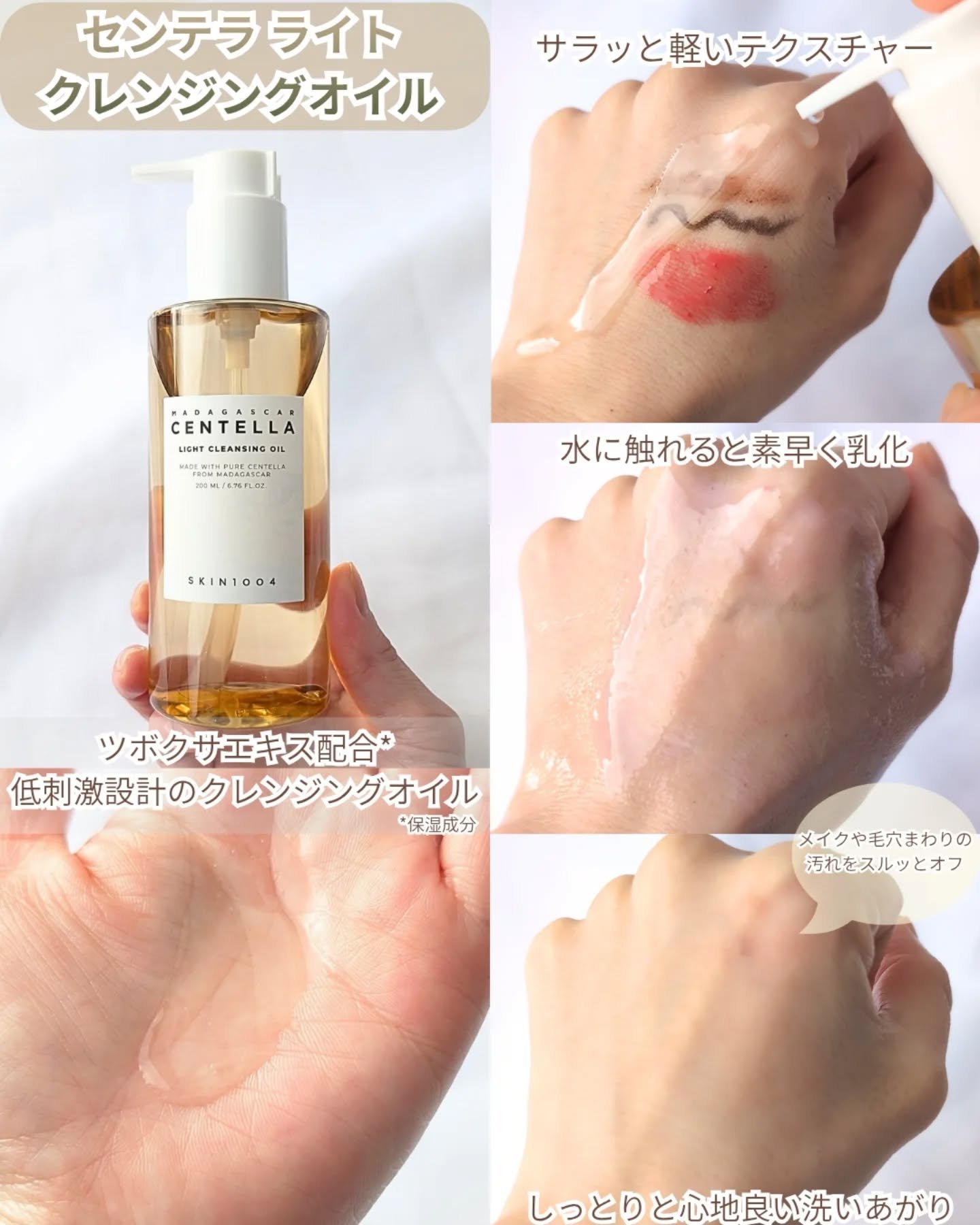 センテラ ライト
クレンジングオイル

MADAGASCAR
CENTELLA
LIGHT CLEANSING OIL
MADE WITH PURE CENTELLA FROM MADAGASCAR
200 ML / 6.76 FL.OZ.
SKIN1004

ツボクサエキス配合*
低刺激設計のクレンジングオイル
*保湿成分

サラッと軽いテクスチャー

水に触れると素早く乳化

メイクや毛穴まわりの汚れをスルッとオフ

しっとりと心地良い洗いあがり