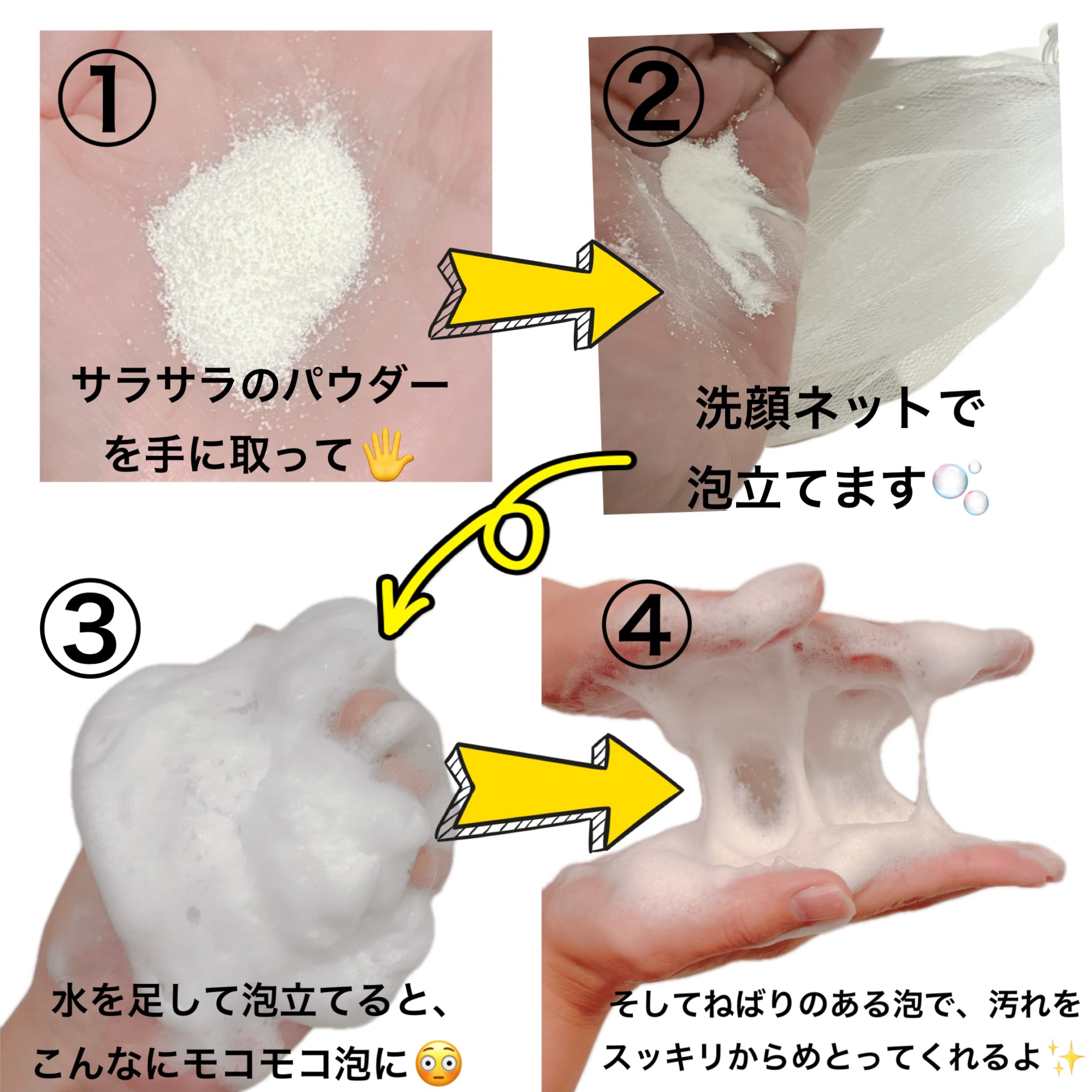 ①

サラサラのパウダーを手に取って🖐

②

洗顔ネットで泡立てます🫧

③

水を足して泡立てると、こんなにモコモコ泡に😳

④

そしてねばりのある泡で、汚れをスッキリからめとってくれるよ✨